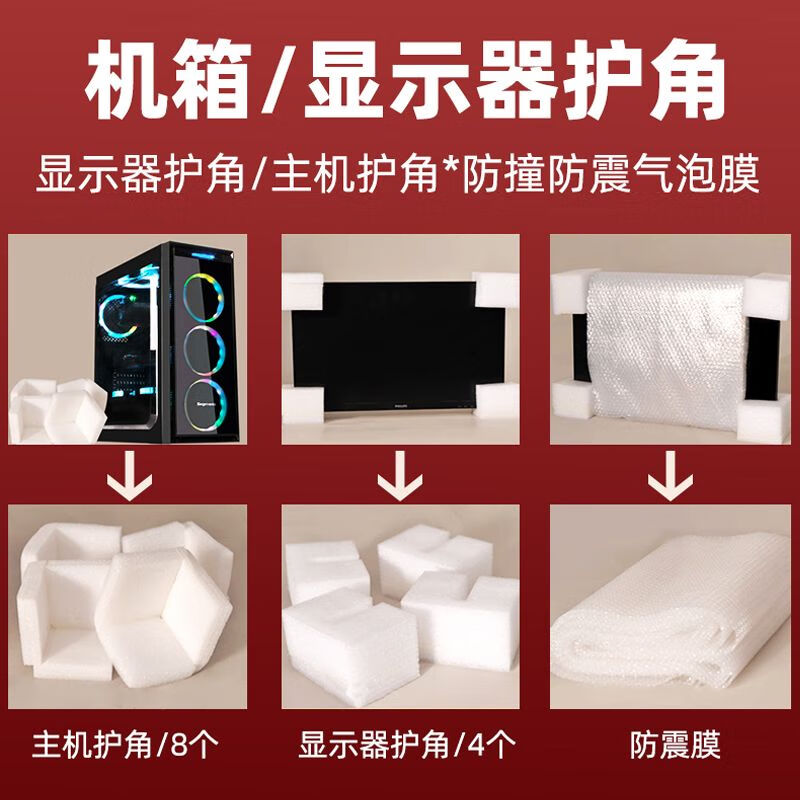 机箱/显示器护角

显示器护角/主机护角*防撞防震气泡膜

主机护角/8个

显示器护角/4个

防震膜