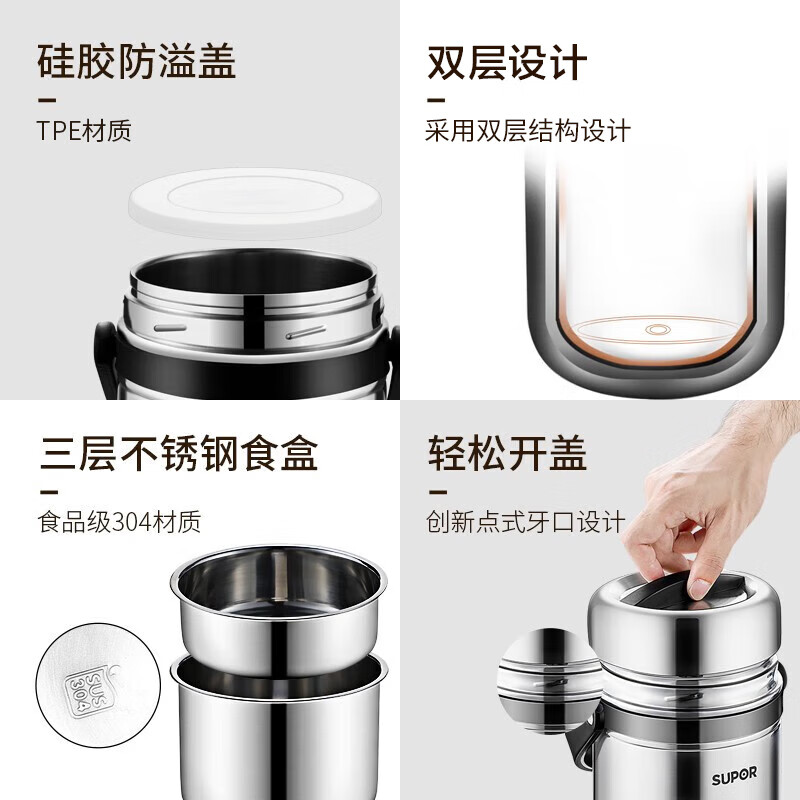 硅胶防溢盖

TPE材质

双层设计

采用双层结构设计

三层不锈钢食盒

食品级304材质

SUS 304

轻松开盖

创新点式牙口设计

SUPOR