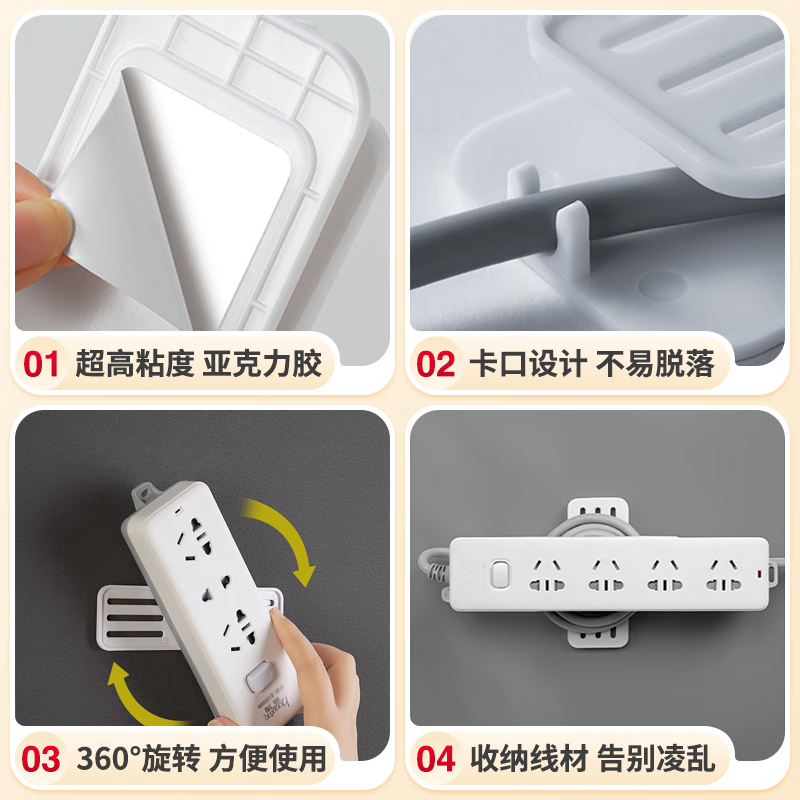 01 超高粘度 亚克力胶

02 卡口设计 不易脱落

03 360°旋转 方便使用

04 收纳线材 告别凌乱