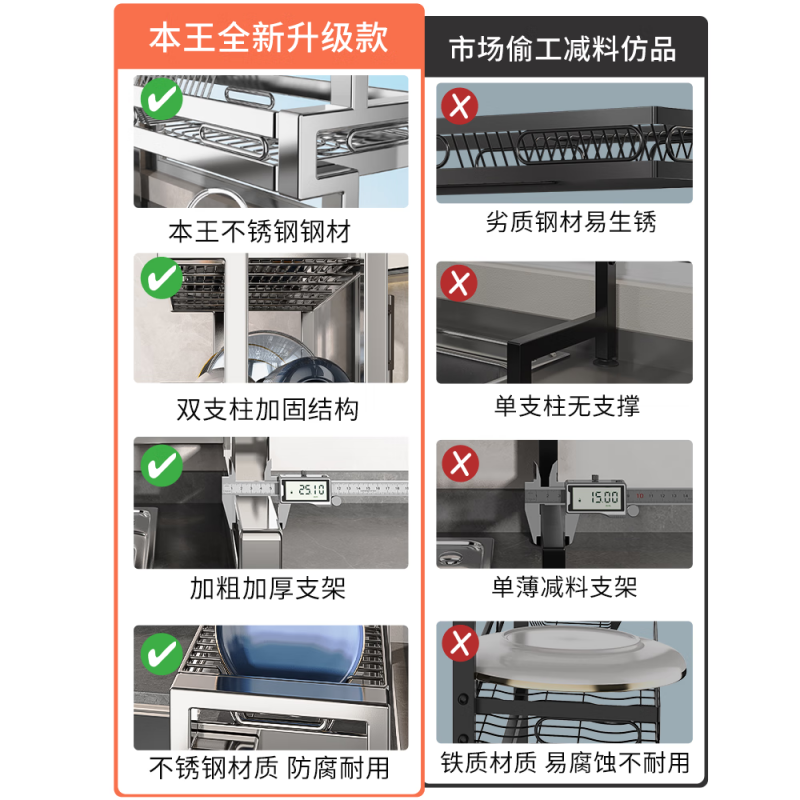 本王全新升级款

本王不锈钢钢材

双支柱加固结构

.25.10

加粗加厚支架

不锈钢材质 防腐耐用

市场偷工减料仿品

劣质钢材易生锈

单支柱无支撑

.15.00

单薄减料支架

铁质材质 易腐蚀不耐用