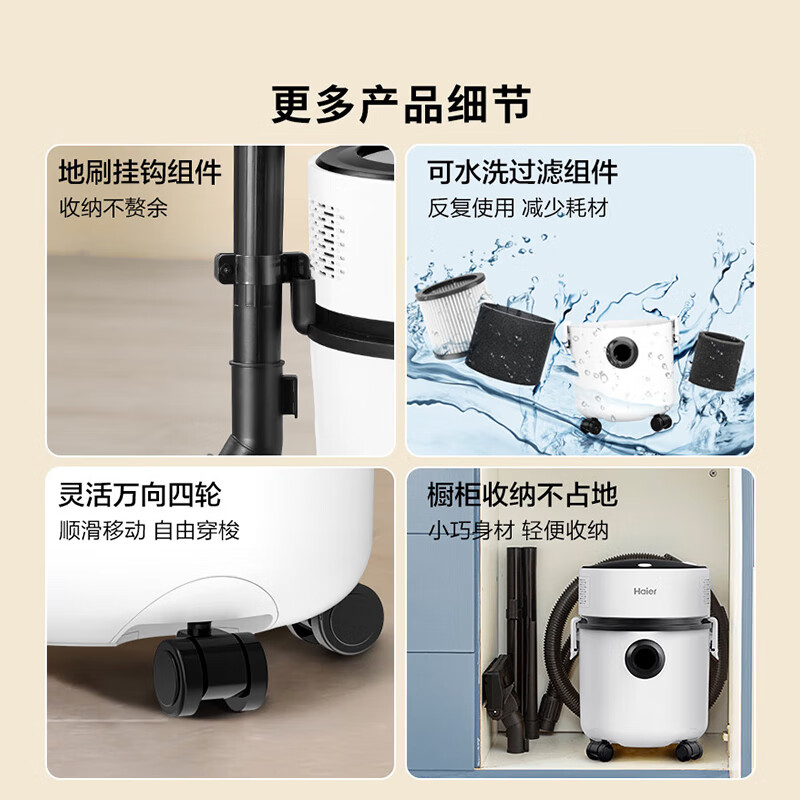 更多产品细节

地刷挂钩组件
收纳不赘余

可水洗过滤组件
反复使用 减少耗材

灵活万向四轮
顺滑移动 自由穿梭

橱柜收纳不占地
小巧身材 轻便收纳

Haier