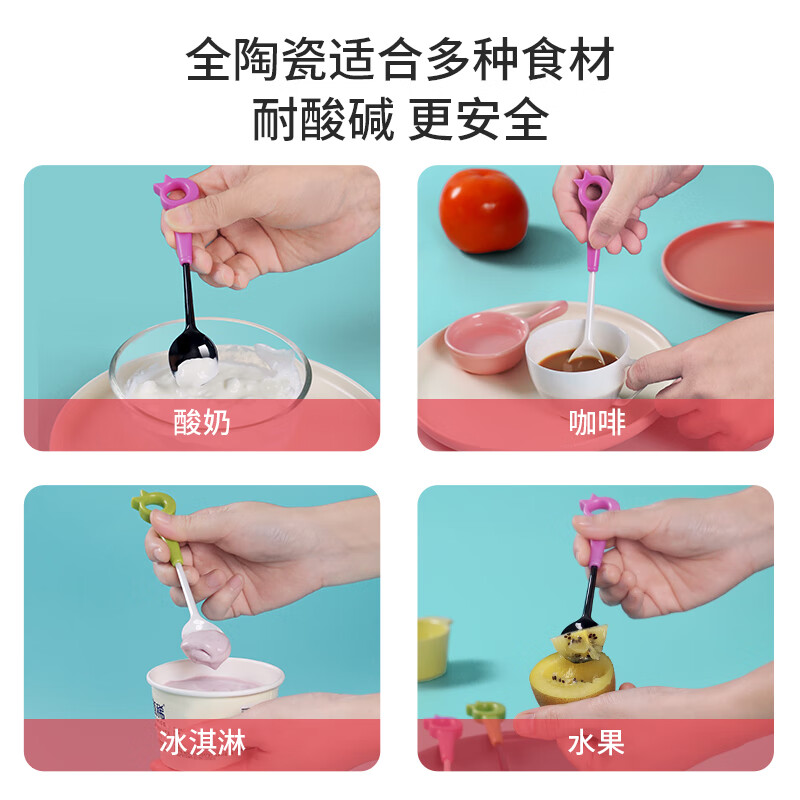 全陶瓷适合多种食材
耐酸碱 更安全

酸奶

咖啡

冰淇淋

水果