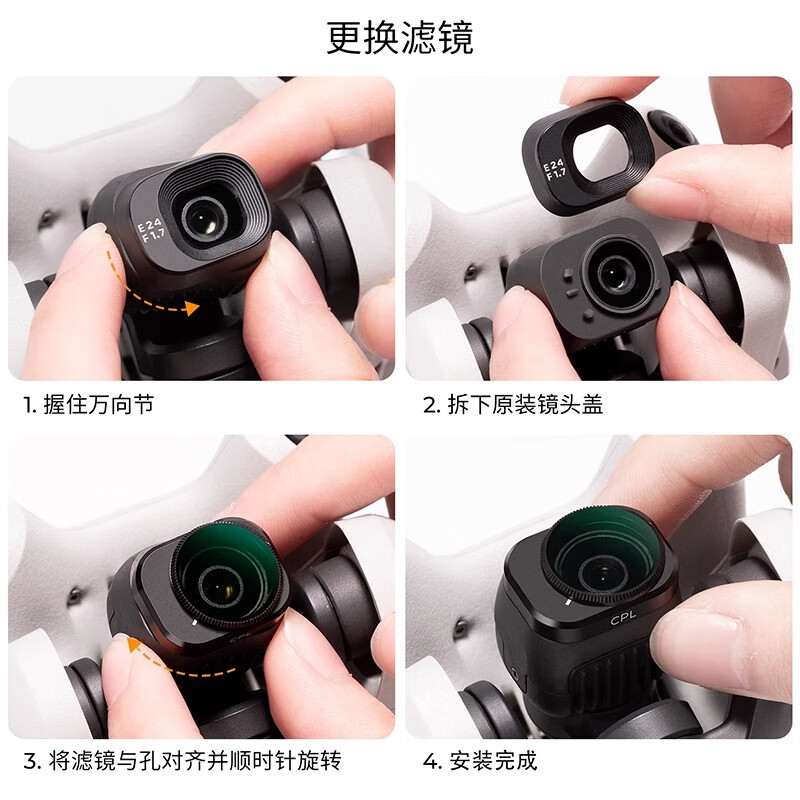 更换滤镜

E24
F1.7

1. 握住万向节

E24
F1.7

2. 拆下原装镜头盖

CPL

3. 将滤镜与孔对齐并顺时针旋转

CPL

4. 安装完成