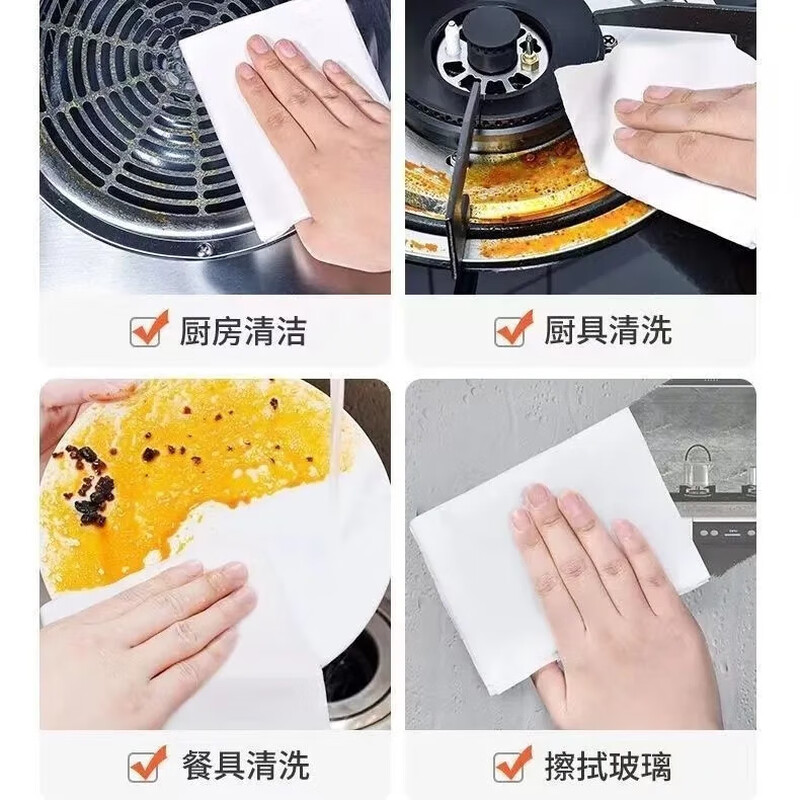 厨房清洁

厨具清洗

餐具清洗

擦拭玻璃