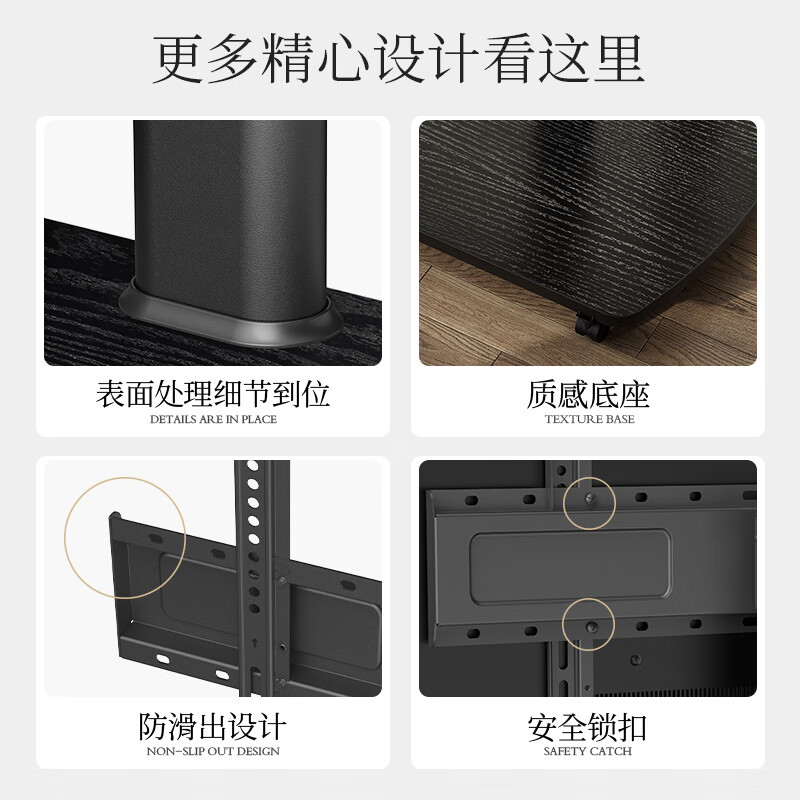 更多精心设计看这里

表面处理细节到位
DETAILS ARE IN PLACE

质感底座
TEXTURE BASE

防滑出设计
NON-SLIP OUT DESIGN

安全锁扣
SAFETY CATCH