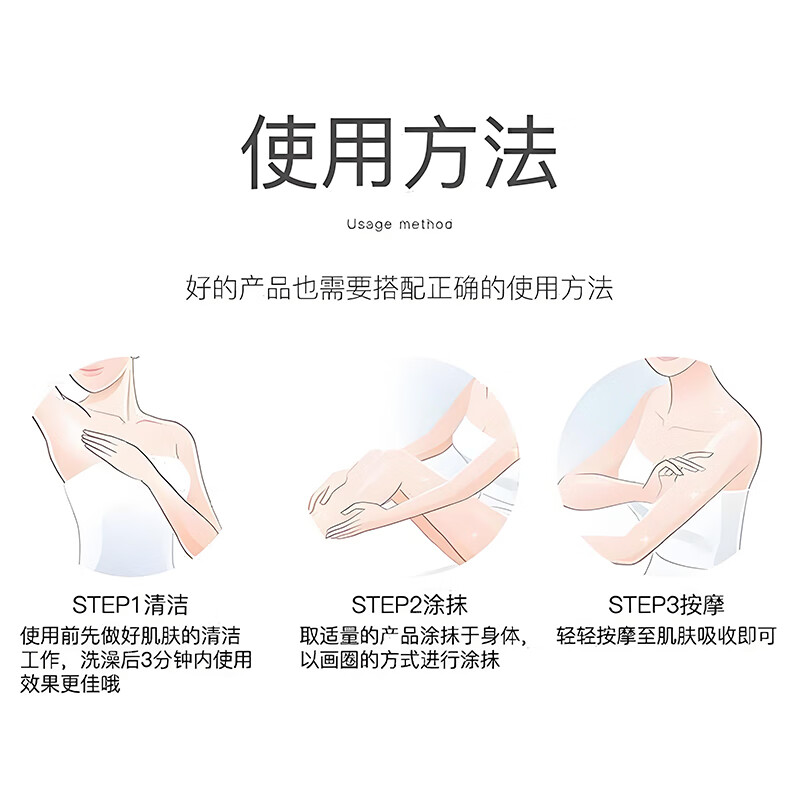 使用方法

Usage method

好的产品也需要搭配正确的使用方法

STEP1清洁
使用前先做好肌肤的清洁工作，洗澡后3分钟内使用效果更佳哦

STEP2涂抹
取适量的产品涂抹于身体，以画圈的方式进行涂抹

STEP3按摩
轻轻按摩至肌肤吸收即可