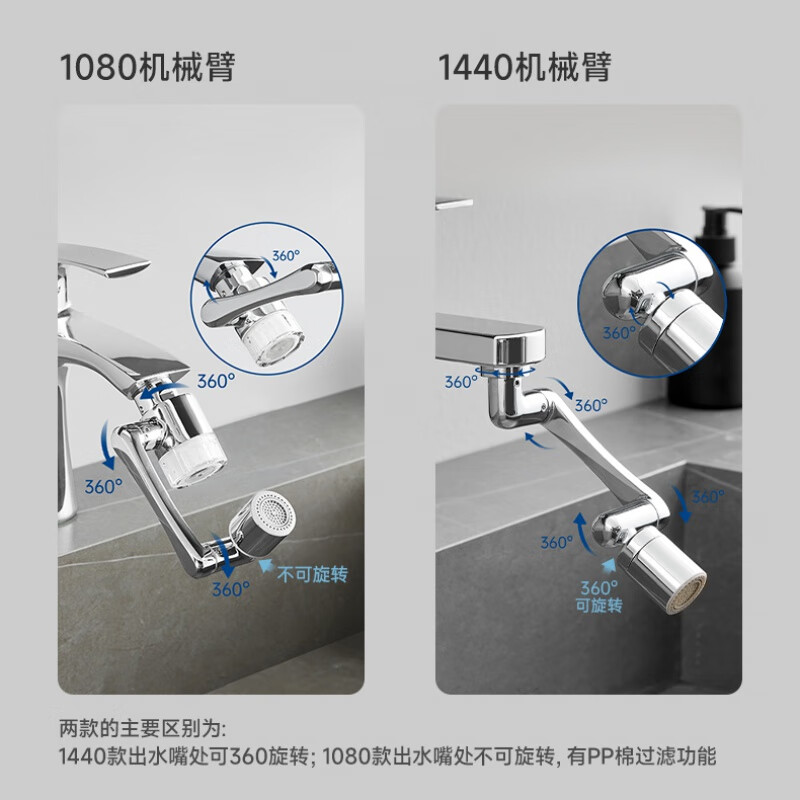 1080机械臂

360°

360°

360°

360°

不可旋转

1440机械臂

360°

360°

360°

360°

360°

360°
可旋转

两款的主要区别为:
1440款出水嘴处可360旋转; 1080款出水嘴处不可旋转, 有PP棉过滤功能