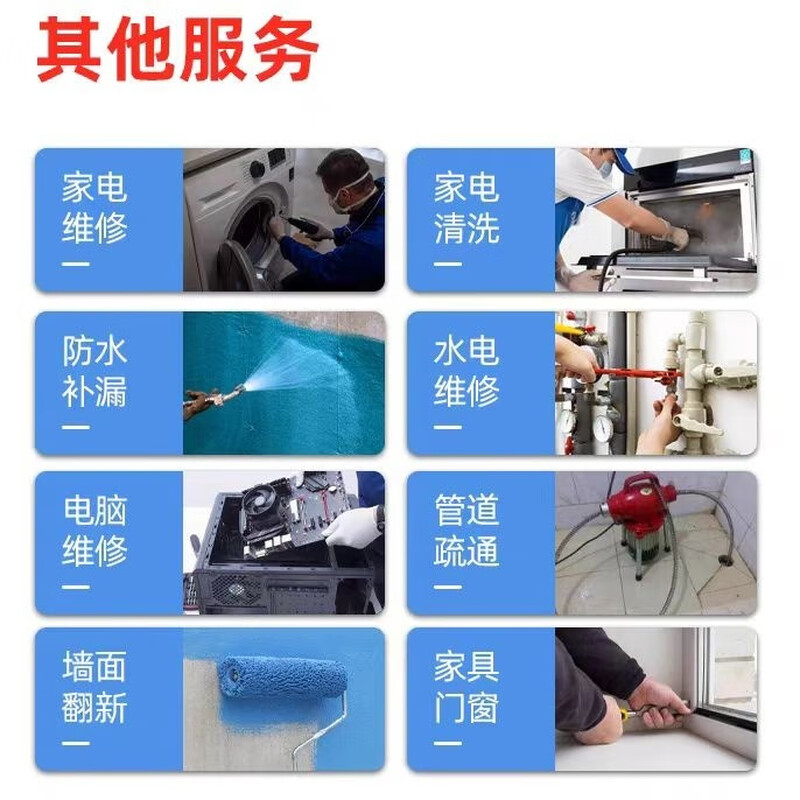 其他服务

家电维修

家电清洗

防水补漏

水电维修

电脑维修

管道疏通

墙面翻新

家具门窗