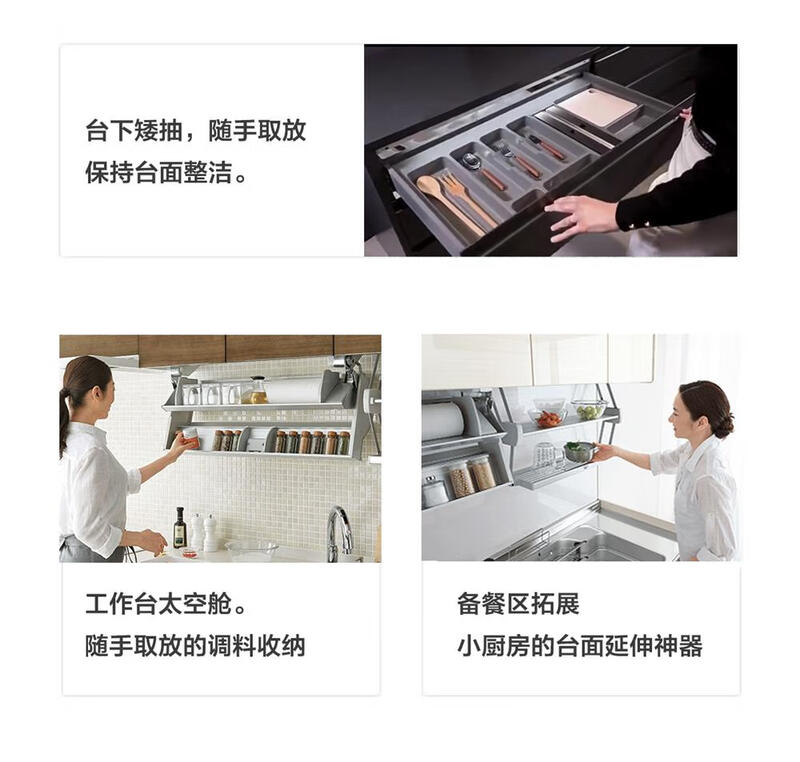 台下矮抽，随手取放
保持台面整洁。

工作台太空舱。
随手取放的调料收纳

备餐区拓展
小厨房的台面延伸神器