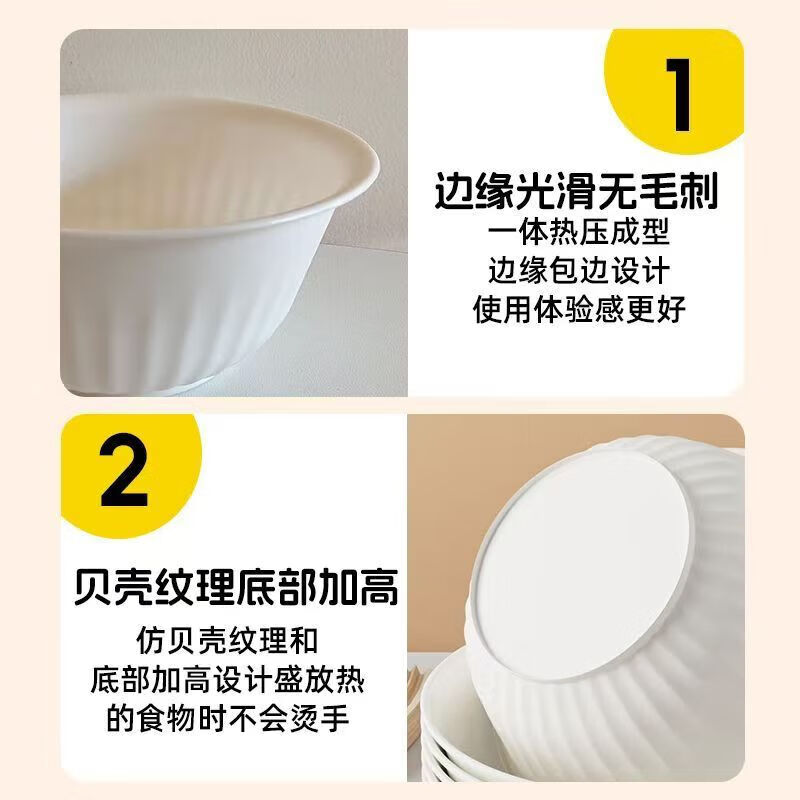 1

边缘光滑无毛刺

一体热压成型
边缘包边设计
使用体验感更好

2

贝壳纹理底部加高

仿贝壳纹理和
底部加高设计盛放热
的食物时不会烫手