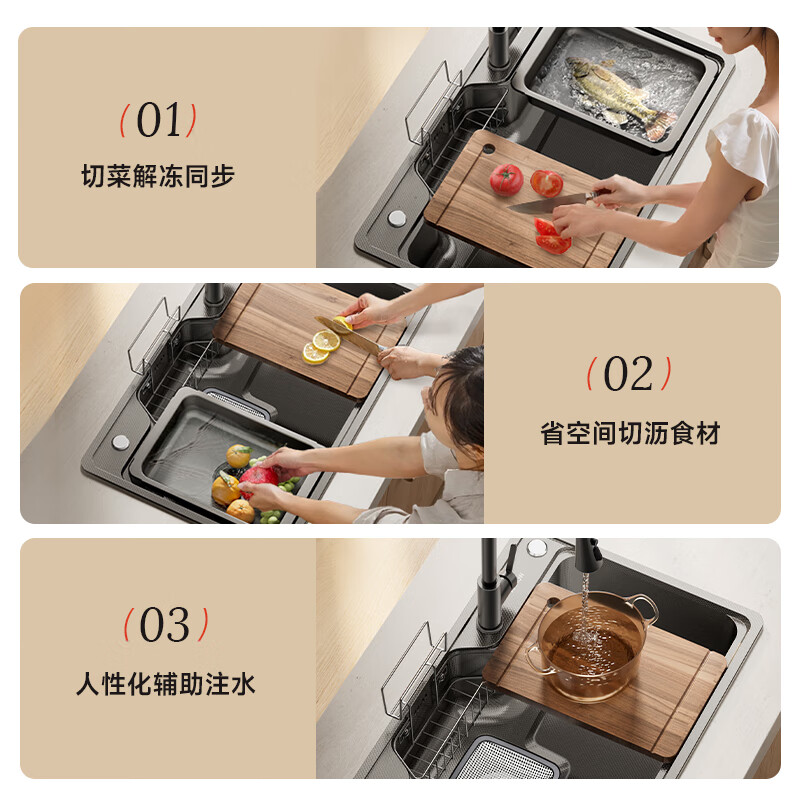 (01)

切菜解冻同步

(02)

省空间切沥食材

(03)

人性化辅助注水