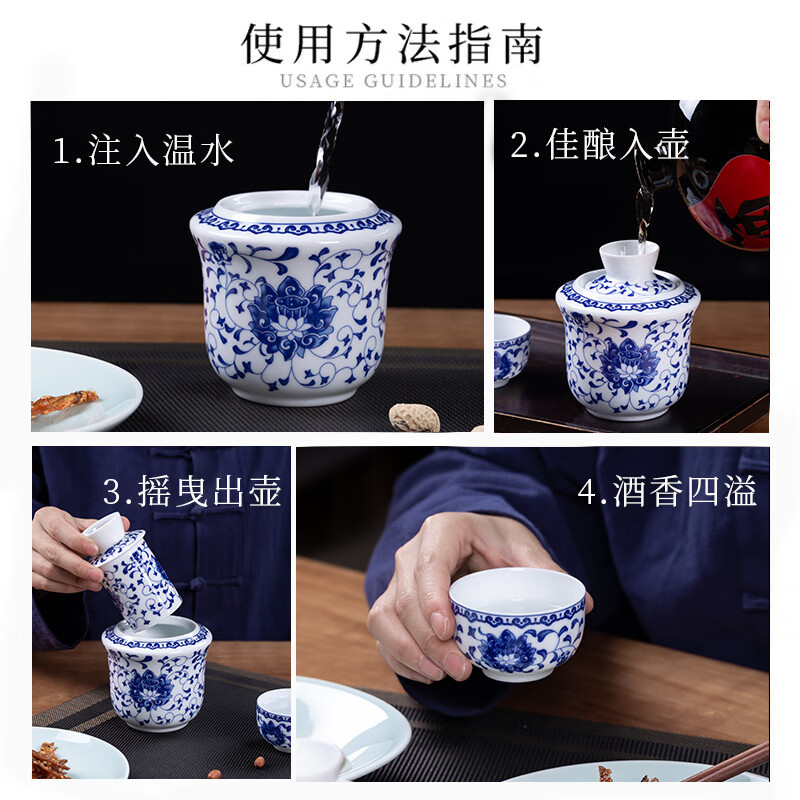 使用方法指南
USAGE GUIDELINES

1.注入温水

2.佳酿入壶

3.摇曳出壶

4.酒香四溢