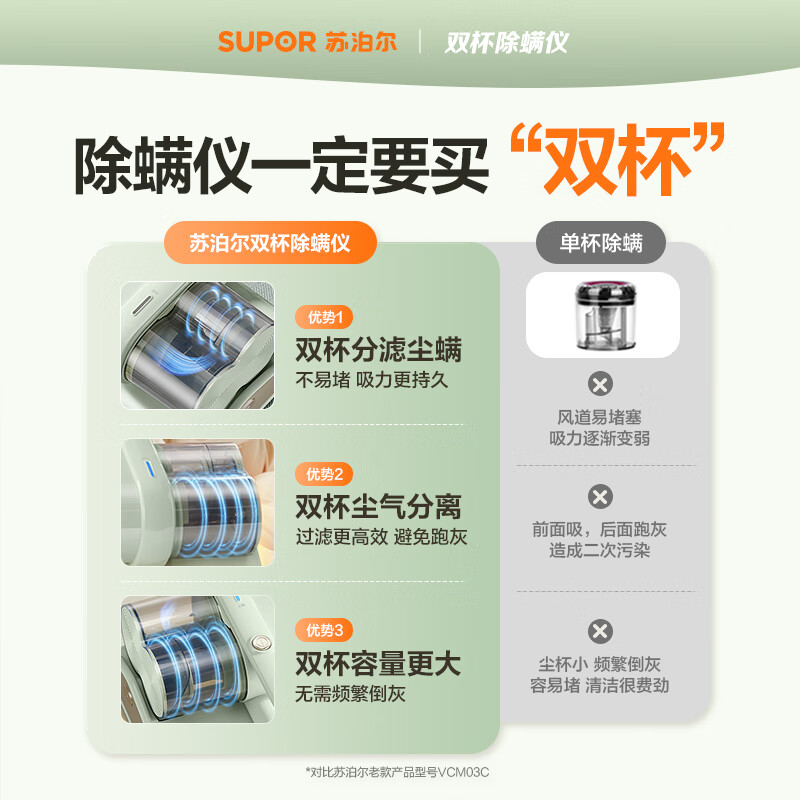 SUPOR 苏泊尔 | 双杯除螨仪

除螨仪一定要买“双杯”

苏泊尔双杯除螨仪

优势1
双杯分滤尘螨
不易堵 吸力更持久

优势2
双杯尘气分离
过滤更高效 避免跑灰

优势3
双杯容量更大
无需频繁倒灰

单杯除螨

风道易堵塞
吸力逐渐变弱

前面吸，后面跑灰
造成二次污染

尘杯小 频繁倒灰
容易堵 清洁很费劲

*对比苏泊尔老款产品型号VCM03C