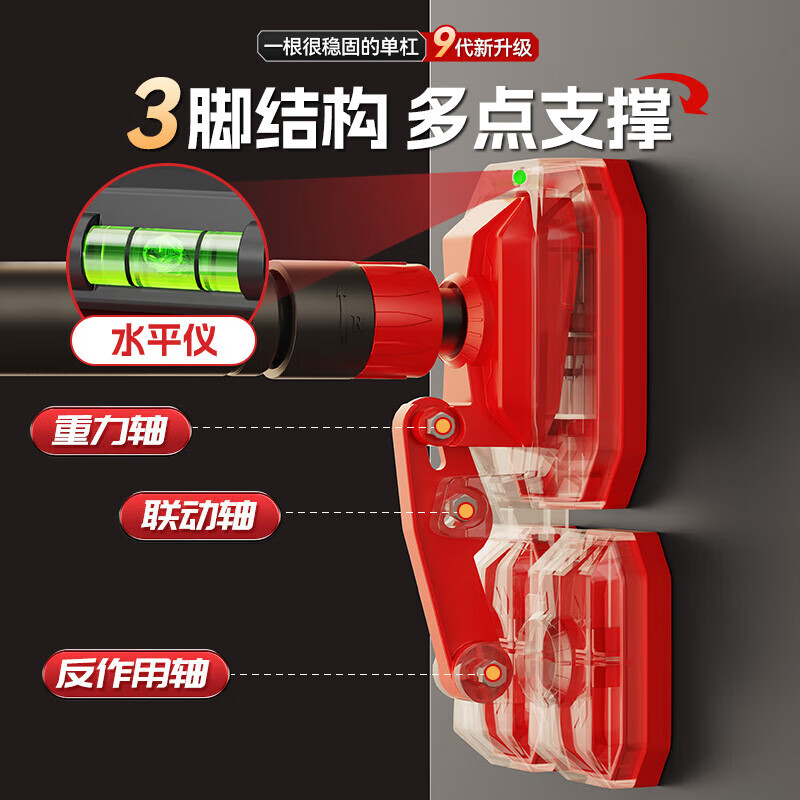 一根很稳固的单杠 9代新升级

3脚结构 多点支撑

水平仪

重力轴

联动轴

反作用轴