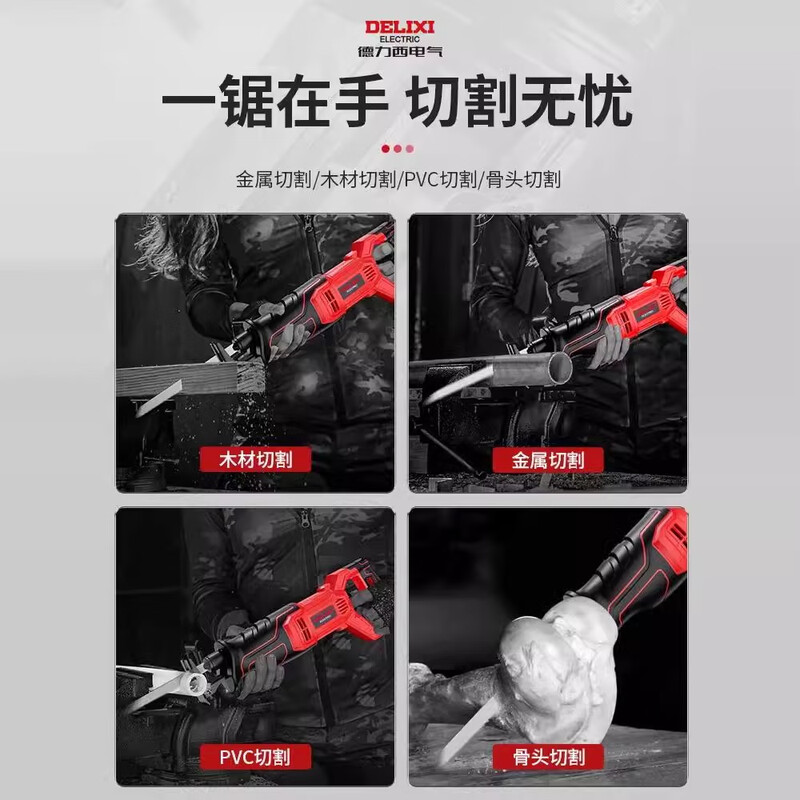 DELIXI
ELECTRIC
德力西电气

一锯在手 切割无忧

金属切割/木材切割/PVC切割/骨头切割

木材切割

金属切割

PVC切割

骨头切割