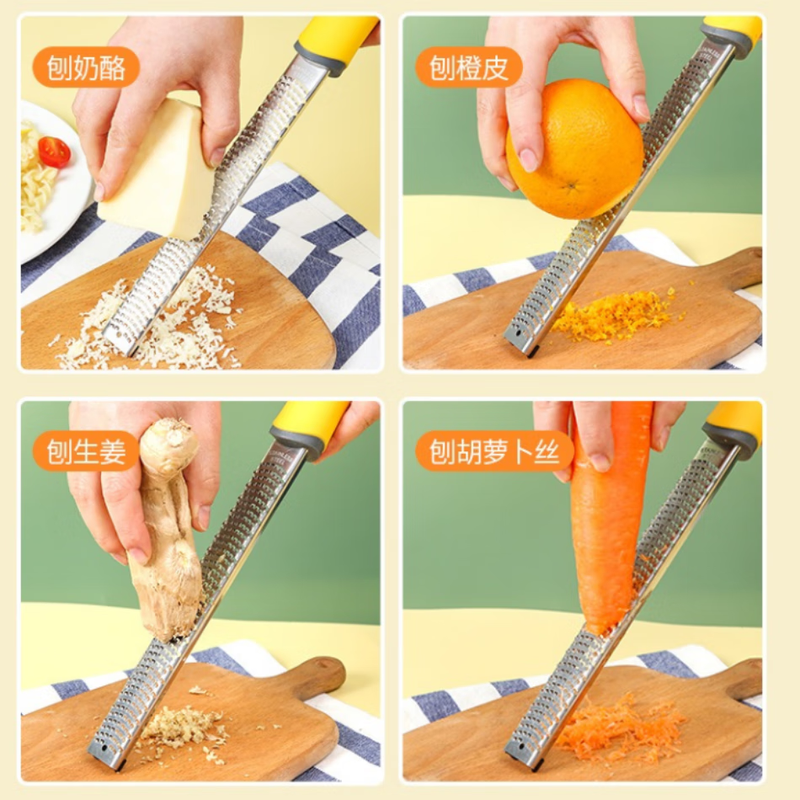 刨奶酪

刨橙皮

刨生姜

刨胡萝卜丝