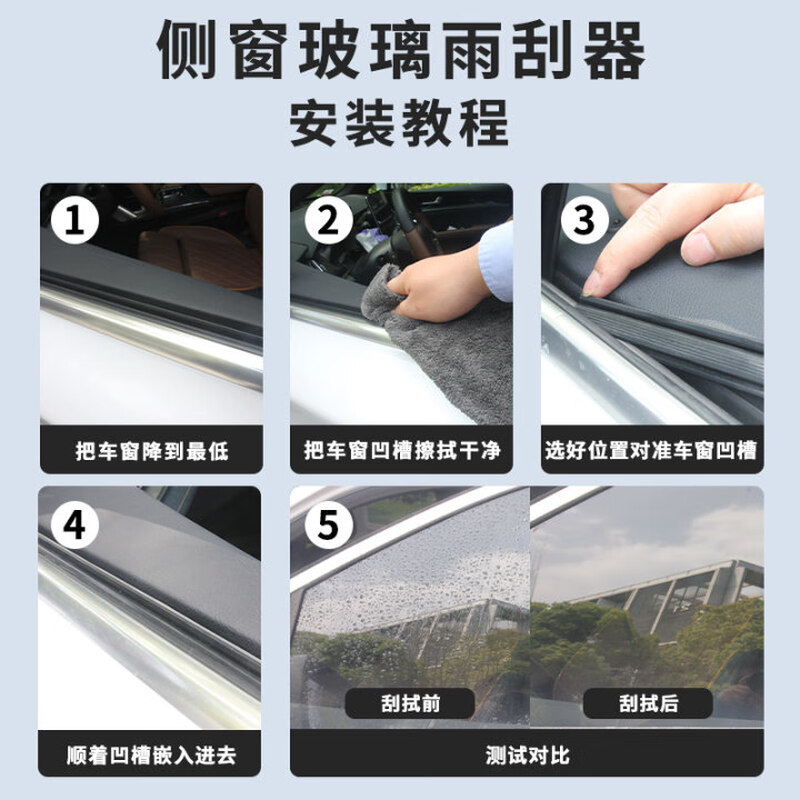 侧窗玻璃雨刮器
安装教程

1
把车窗降到最低

2
把车窗凹槽擦拭干净

3
选好位置对准车窗凹槽

4
顺着凹槽嵌入进去

5
刮拭前
刮拭后
测试对比