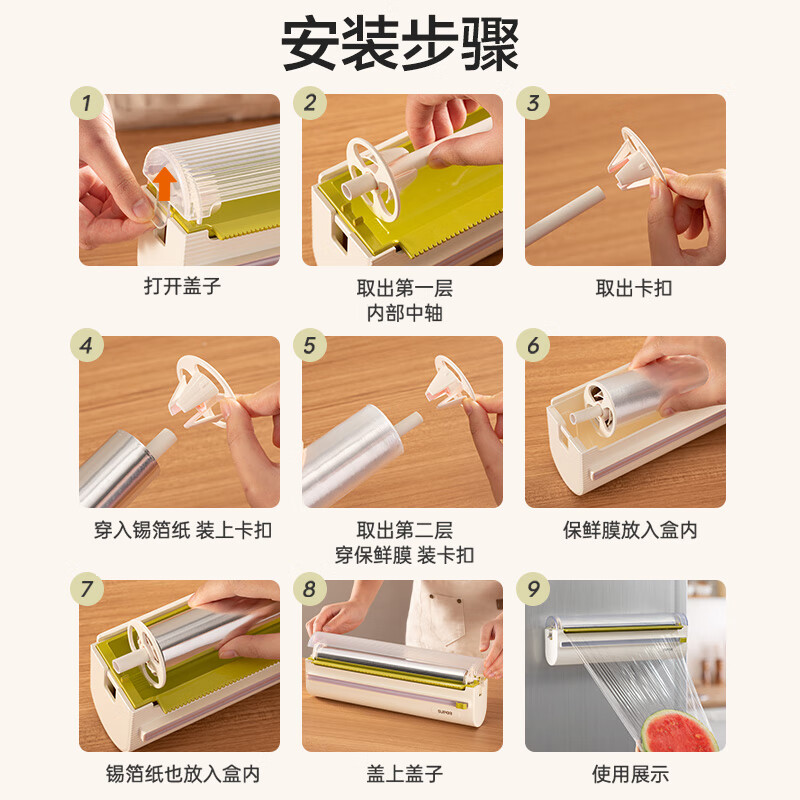 安装步骤

1
打开盖子

2
取出第一层
内部中轴

3
取出卡扣

4
穿入锡箔纸 装上卡扣

5
取出第二层
穿保鲜膜 装卡扣

6
保鲜膜放入盒内

7
锡箔纸也放入盒内

8
SUPOR
盖上盖子

9
使用展示