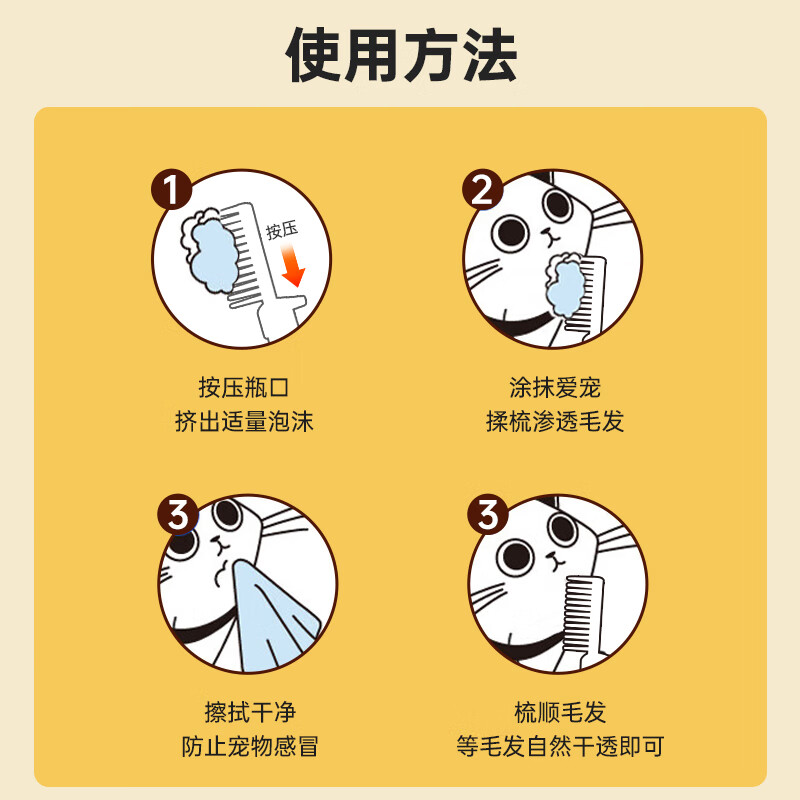 使用方法

1

按压

按压瓶口
挤出适量泡沫

2

涂抹爱宠
揉梳渗透毛发

3

擦拭干净
防止宠物感冒

3

梳顺毛发
等毛发自然干透即可