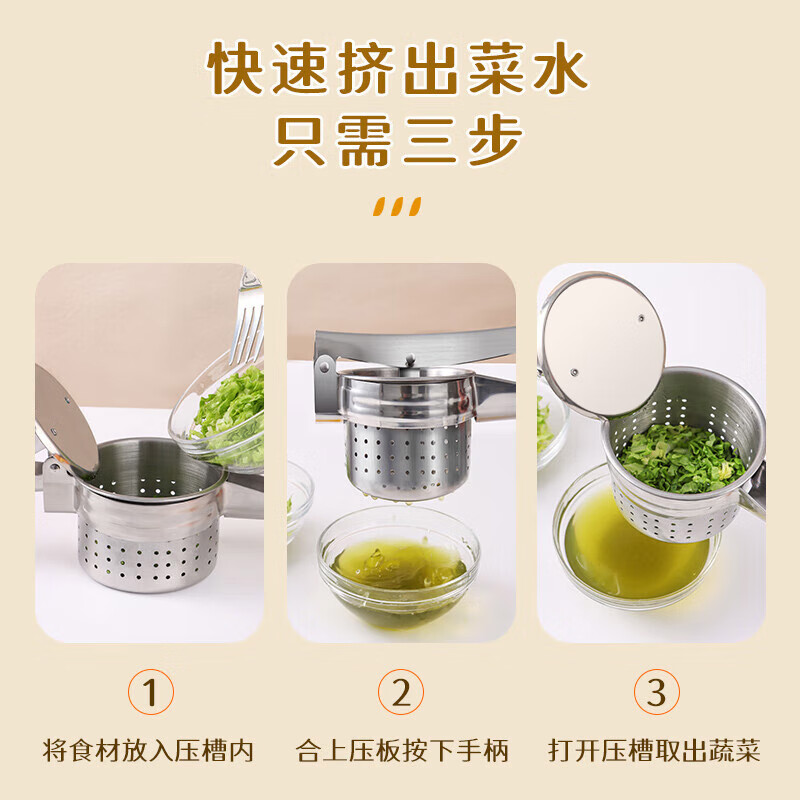 快速挤出菜水
只需三步

1
将食材放入压槽内

2
合上压板按下手柄

3
打开压槽取出蔬菜