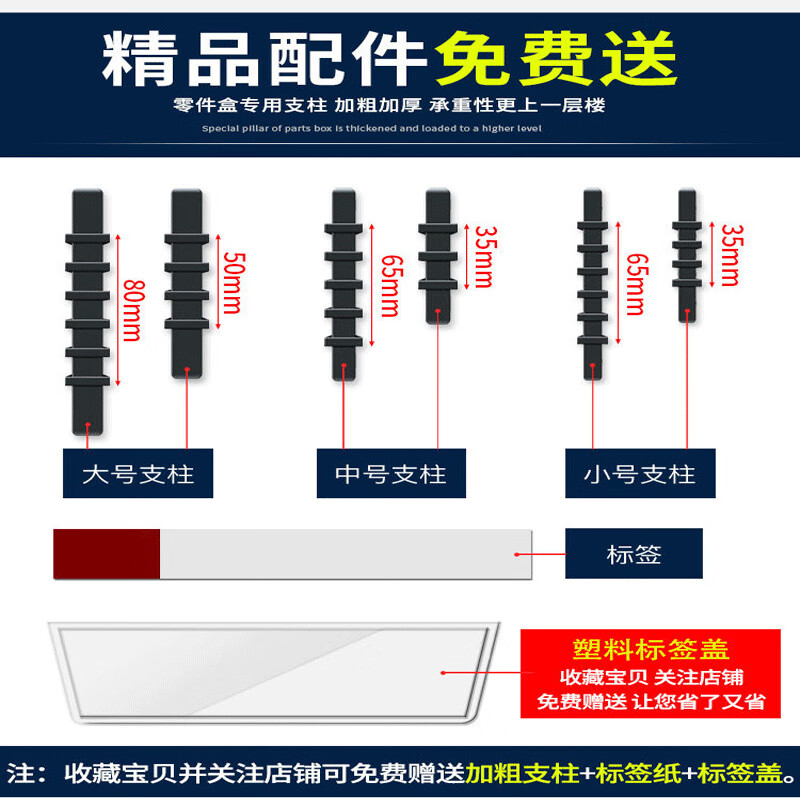 精品配件免费送

零件盒专用支柱 加粗加厚 承重性更上一层楼

Special pillar of parts box is thickened and loaded to a higher level

80mm

50mm

65mm

35mm

65mm

35mm

大号支柱

中号支柱

小号支柱

标签

塑料标签盖

收藏宝贝 关注店铺

免费赠送 让您省了又省

注：收藏宝贝并关注店铺可免费赠送加粗支柱+标签纸+标签盖。