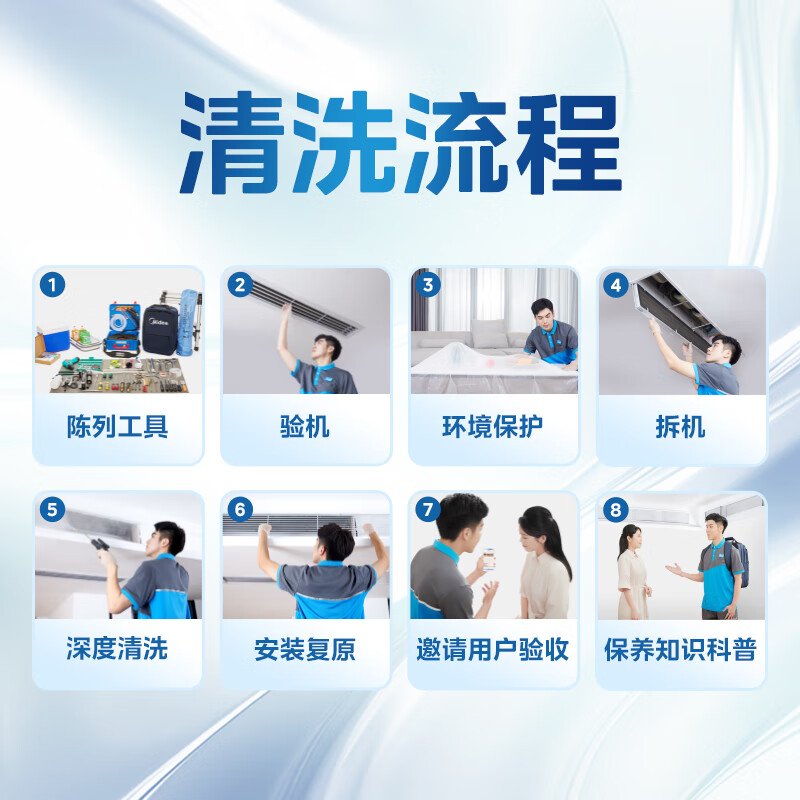 清洗流程

1
Midea
陈列工具

2
验机

3
环境保护

4
拆机

5
深度清洗

6
安装复原

7
邀请用户验收

8
保养知识科普