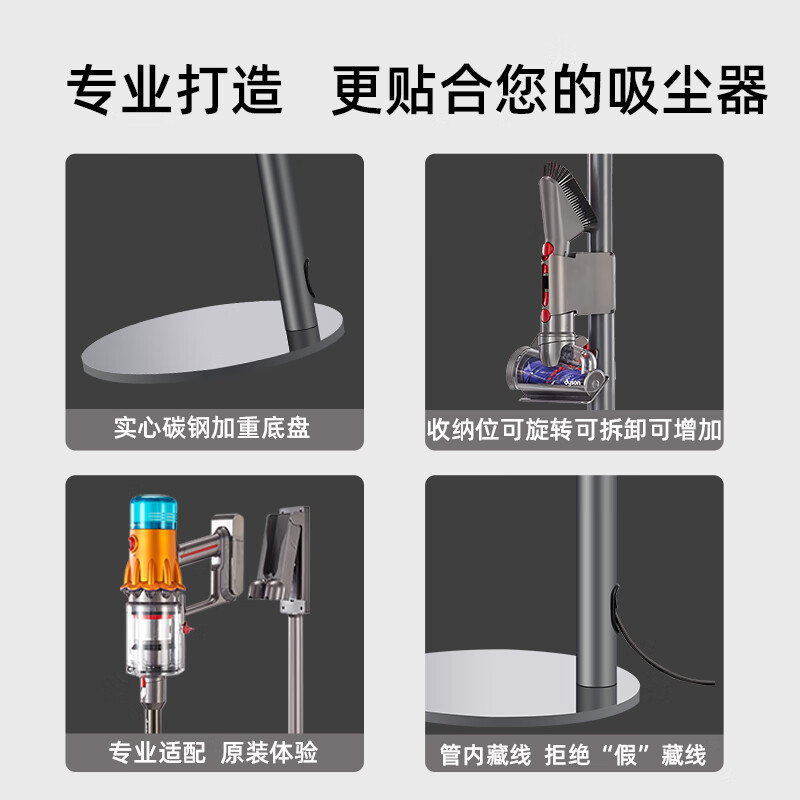 专业打造 更贴合您的吸尘器

实心碳钢加重底盘

dyson

收纳位可旋转可拆卸可增加

专业适配 原装体验

管内藏线 拒绝“假”藏线