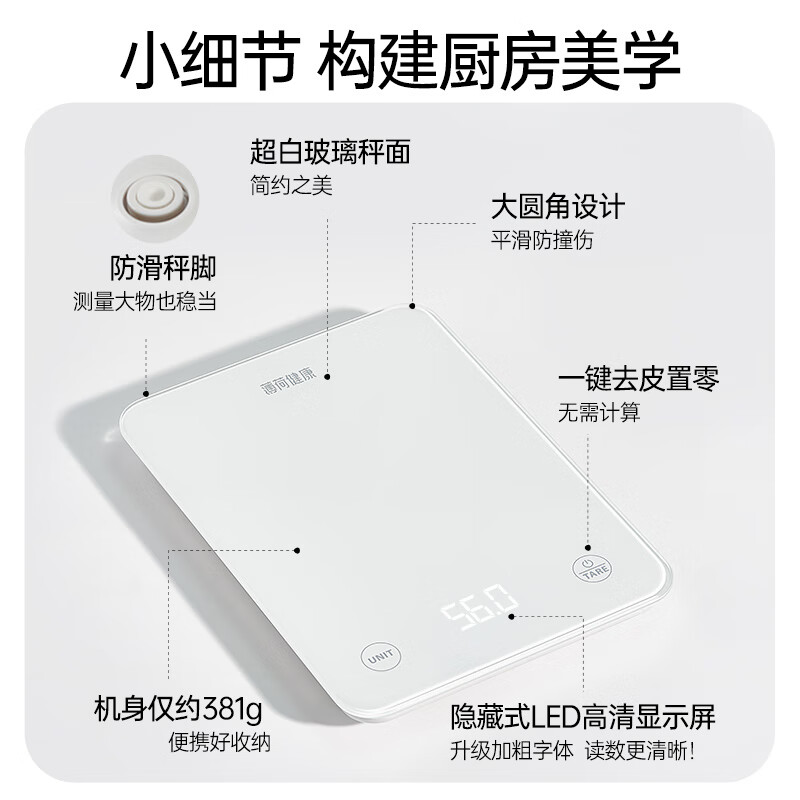 小细节 构建厨房美学

超白玻璃秤面
简约之美

大圆角设计
平滑防撞伤

防滑秤脚
测量大物也稳当

薄荷健康

一键去皮置零
无需计算

TARE

56.0

UNIT

机身仅约381g
便携好收纳

隐藏式LED高清显示屏
升级加粗字体 读数更清晰!