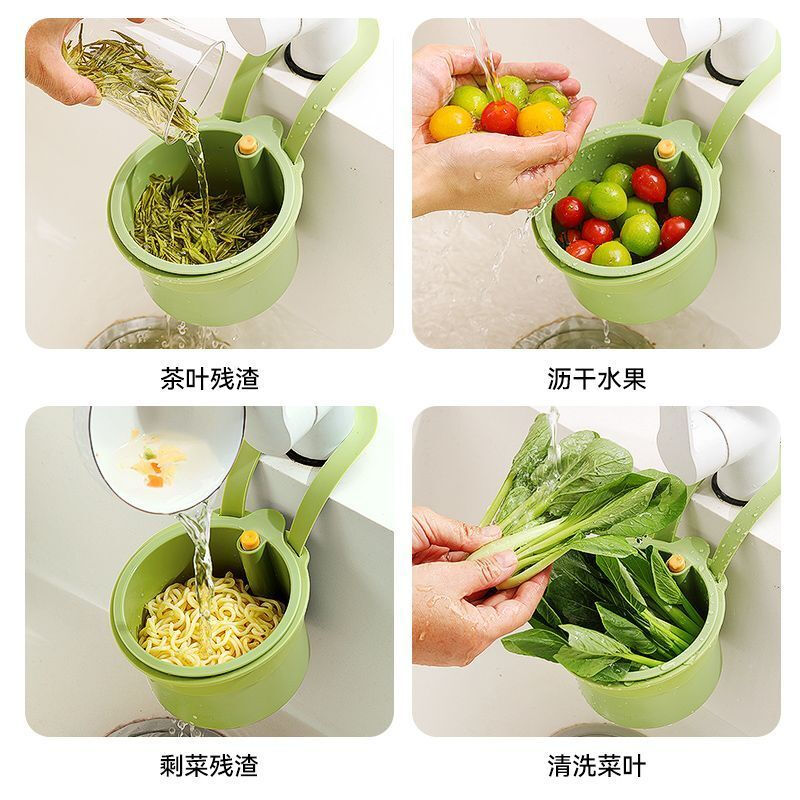 茶叶残渣

沥干水果

剩菜残渣

清洗菜叶