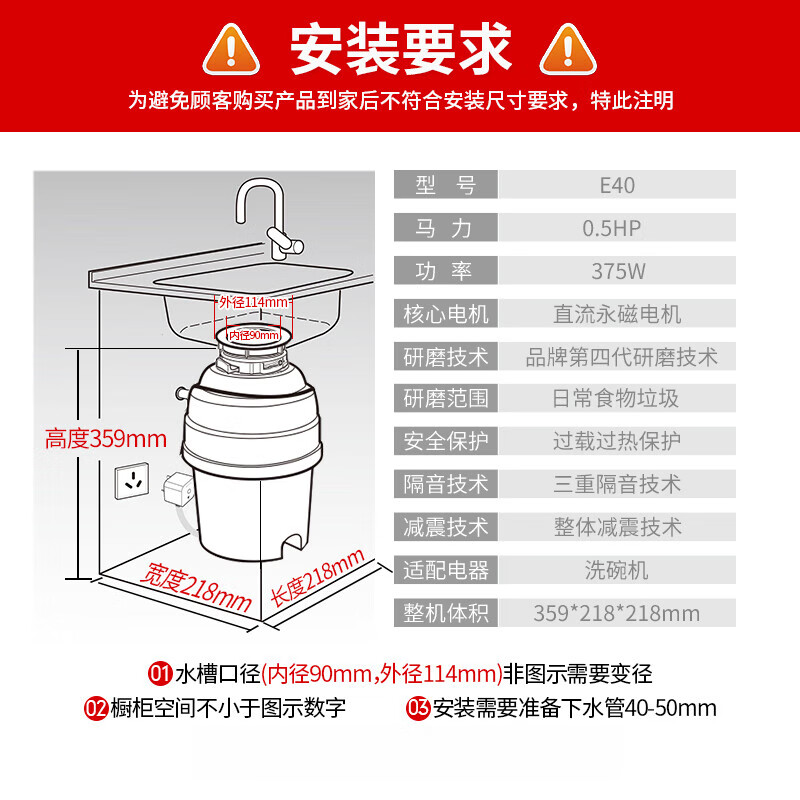 安装要求

为避免顾客购买产品到家后不符合安装尺寸要求，特此注明

外径114mm
内径90mm
高度359mm
宽度218mm
长度218mm

| 型 号 | E40 |
|---|---|
| 马 力 | 0.5HP |
| 功 率 | 375W |
| 核心电机 | 直流永磁电机 |
| 研磨技术 | 品牌第四代研磨技术 |
| 研磨范围 | 日常食物垃圾 |
| 安全保护 | 过载过热保护 |
| 隔音技术 | 三重隔音技术 |
| 减震技术 | 整体减震技术 |
| 适配电器 | 洗碗机 |
| 整机体积 | 359*218*218mm |

01 水槽口径(内径90mm,外径114mm)非图示需要变径
02 橱柜空间不小于图示数字
03 安装需要准备下水管40-50mm