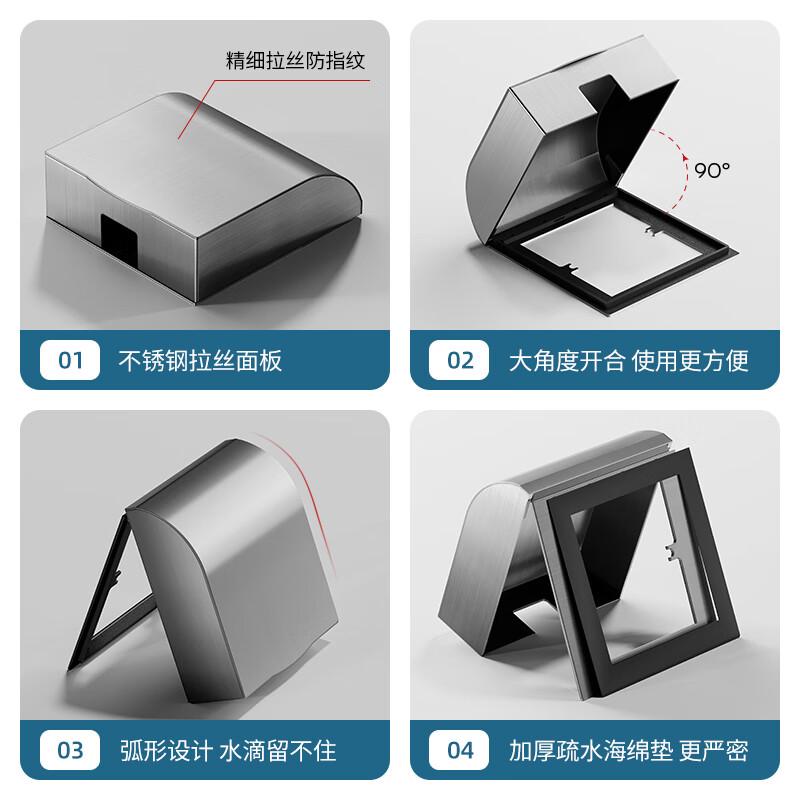 精细拉丝防指纹

01 不锈钢拉丝面板

90°

02 大角度开合 使用更方便

03 弧形设计 水滴留不住

04 加厚疏水海绵垫 更严密