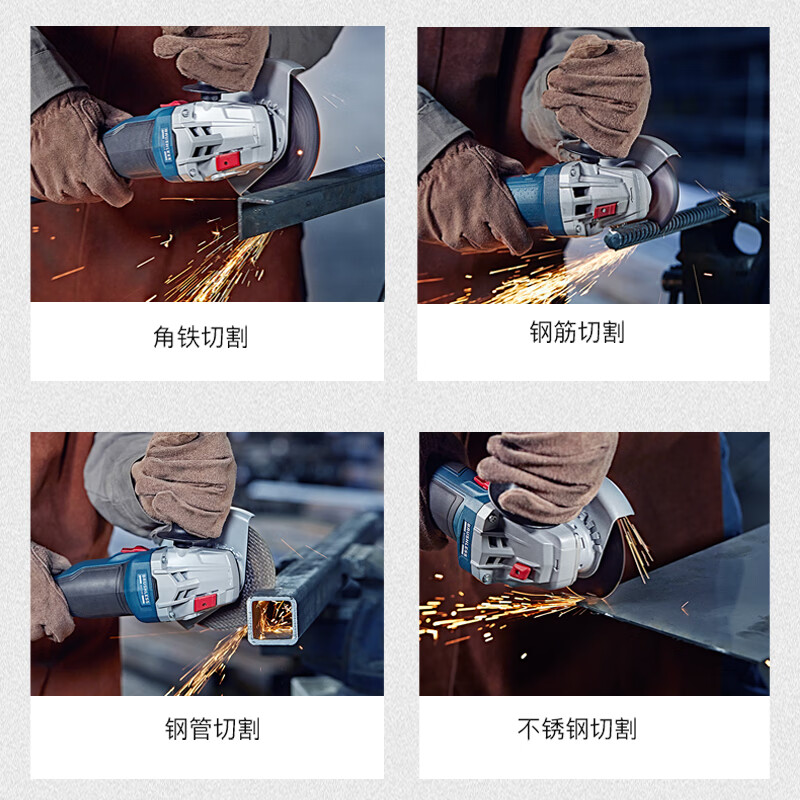 角铁切割

钢筋切割

钢管切割

不锈钢切割