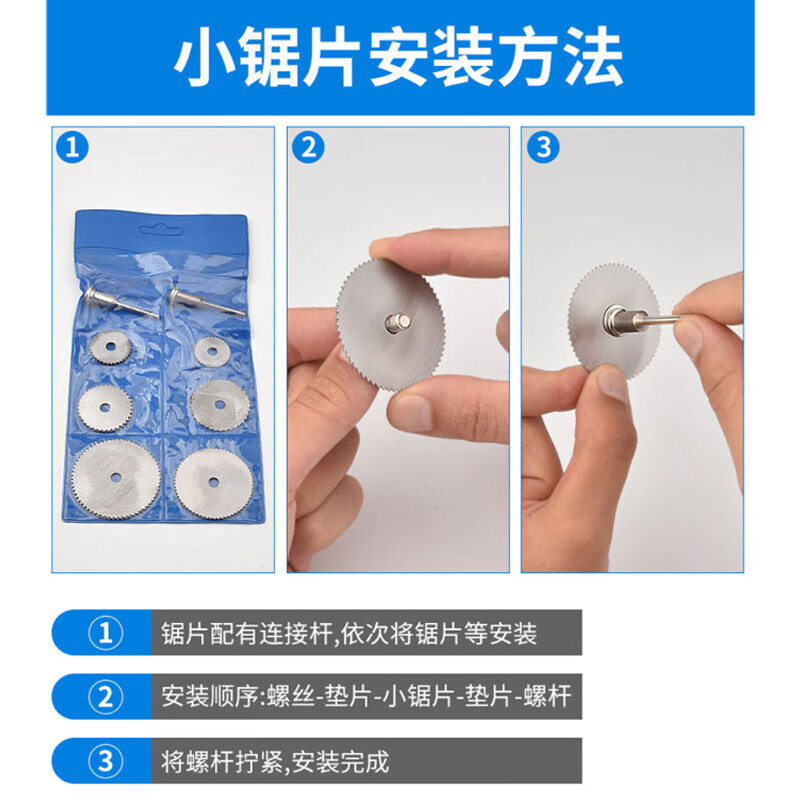 小锯片安装方法

①

②

③

① 锯片配有连接杆,依次将锯片等安装

② 安装顺序:螺丝-垫片-小锯片-垫片-螺杆

③ 将螺杆拧紧,安装完成