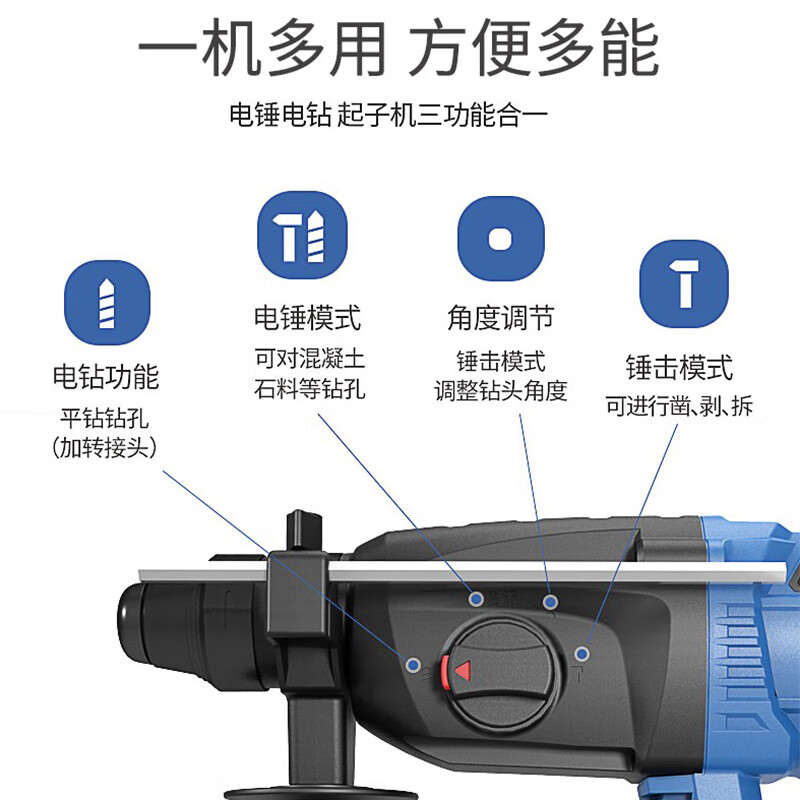 一机多用 方便多能

电锤电钻 起子机三功能合一

电钻功能
平钻钻孔
(加转接头)

电锤模式
可对混凝土
石料等钻孔

角度调节
锤击模式
调整钻头角度

锤击模式
可进行凿、剥、拆