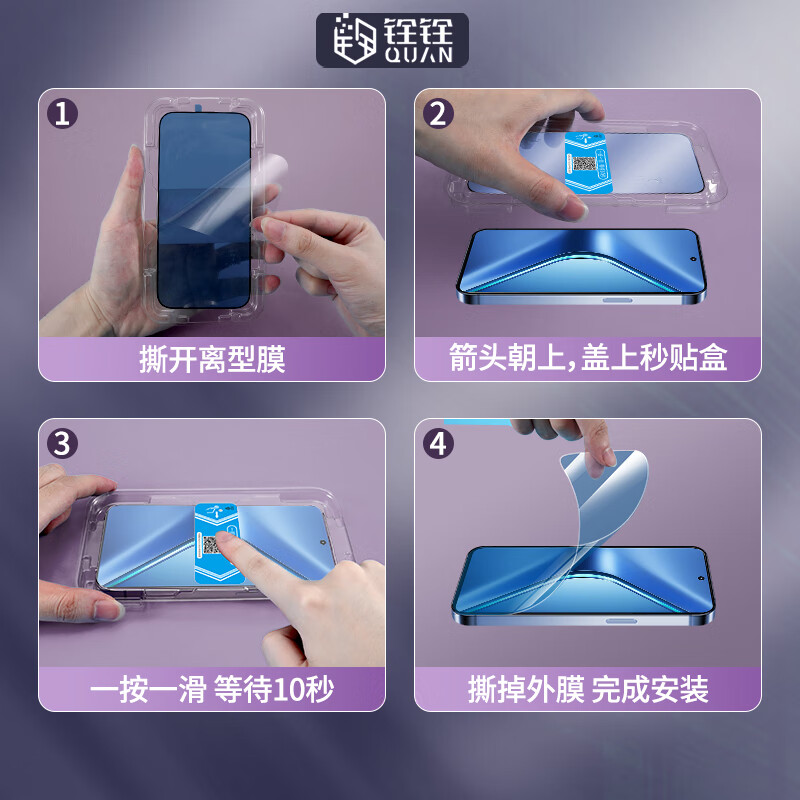 铨铨
QUAN

1
撕开离型膜

2
箭头朝上,盖上秒贴盒

3
一按一滑 等待10秒

4
撕掉外膜 完成安装