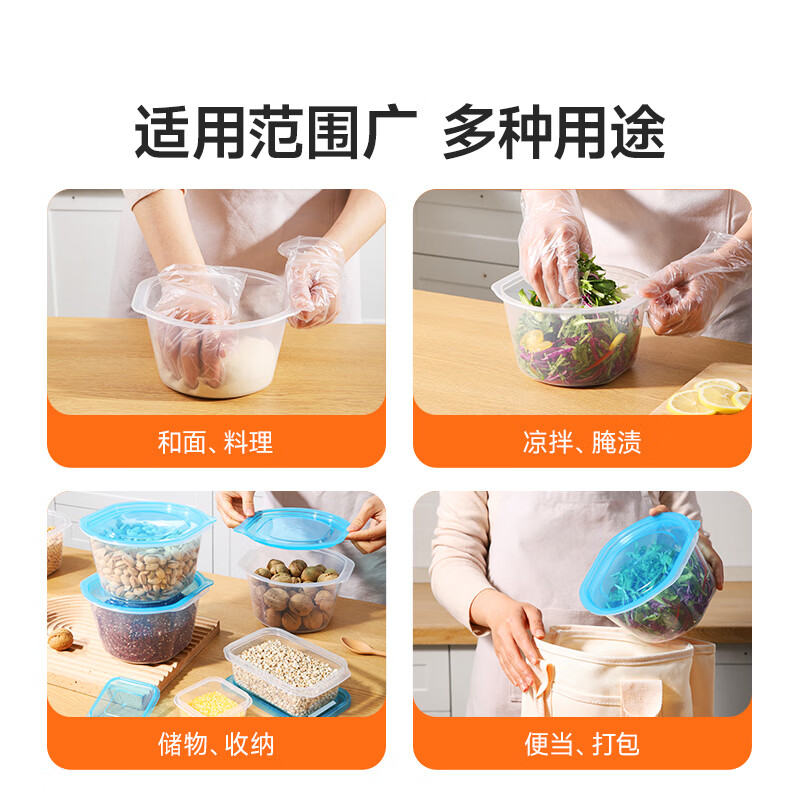 适用范围广 多种用途

和面、料理

凉拌、腌渍

储物、收纳

便当、打包