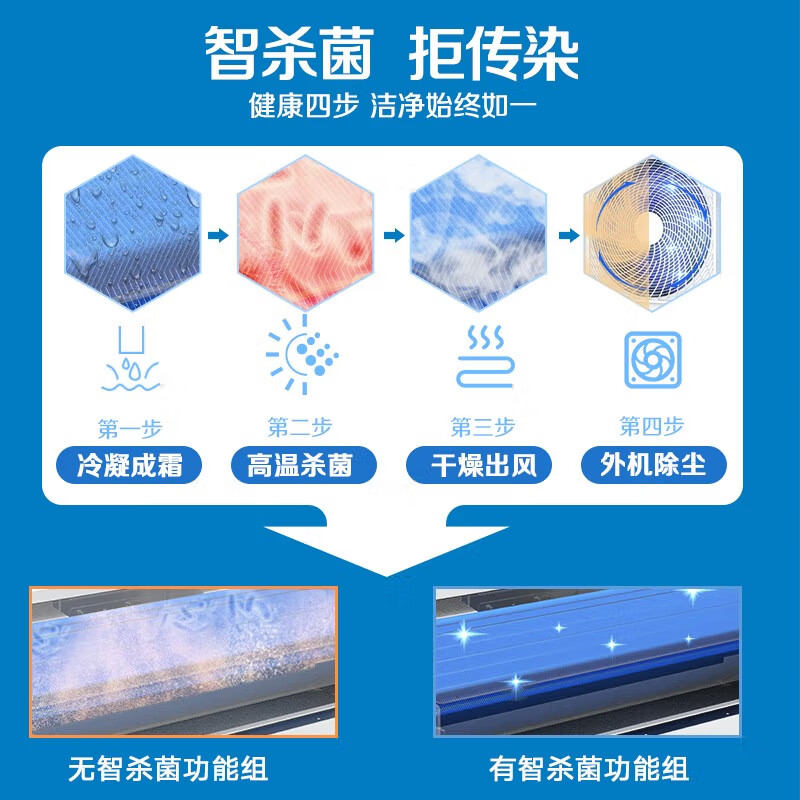 智杀菌 拒传染
健康四步 洁净始终如一

第一步
冷凝成霜

第二步
高温杀菌

第三步
干燥出风

第四步
外机除尘

无智杀菌功能组

有智杀菌功能组