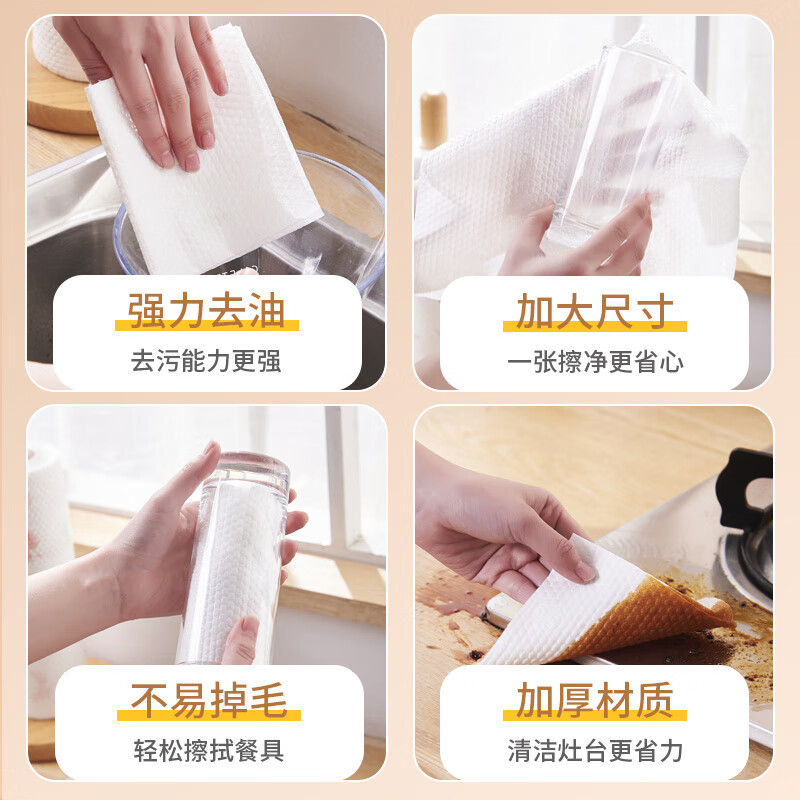 强力去油

去污能力更强

加大尺寸

一张擦净更省心

不易掉毛

轻松擦拭餐具

加厚材质

清洁灶台更省力