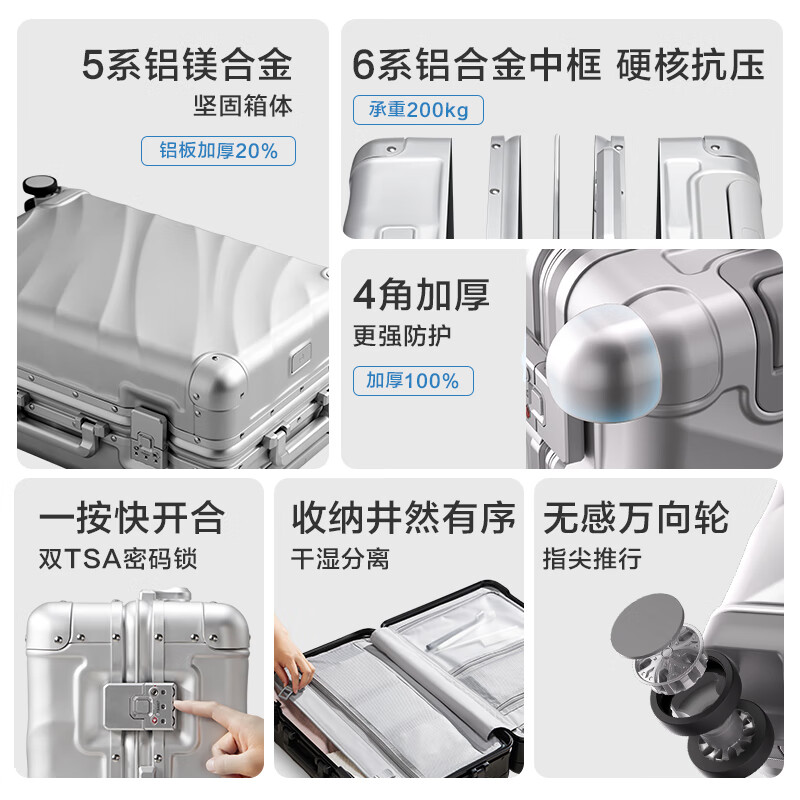 5系铝镁合金
坚固箱体
铝板加厚20%

6系铝合金中框 硬核抗压
承重200kg

4角加厚
更强防护
加厚100%

一按快开合
双TSA密码锁

收纳井然有序
干湿分离

无感万向轮
指尖推行