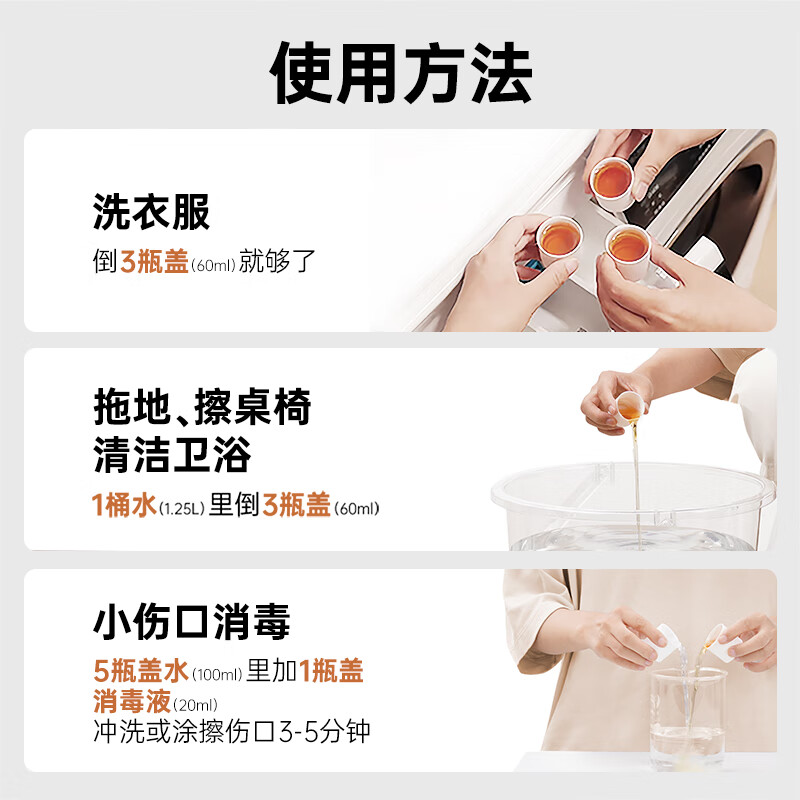 使用方法

洗衣服
倒3瓶盖(60ml)就够了

拖地、擦桌椅
清洁卫浴
1桶水(1.25L)里倒3瓶盖(60ml)

小伤口消毒
5瓶盖水(100ml)里加1瓶盖消毒液(20ml)
冲洗或涂擦伤口3-5分钟