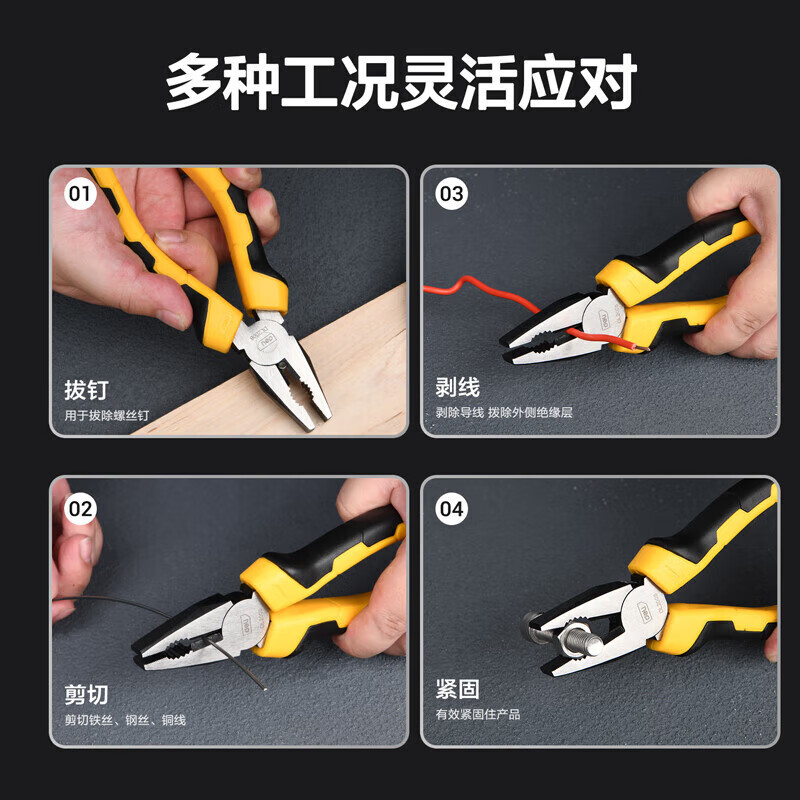 多种工况灵活应对

01
拔钉
用于拔除螺丝钉

03
剥线
剥除导线 拔除外侧绝缘层

02
剪切
剪切铁丝、钢丝、铜线

04
紧固
有效紧固住产品