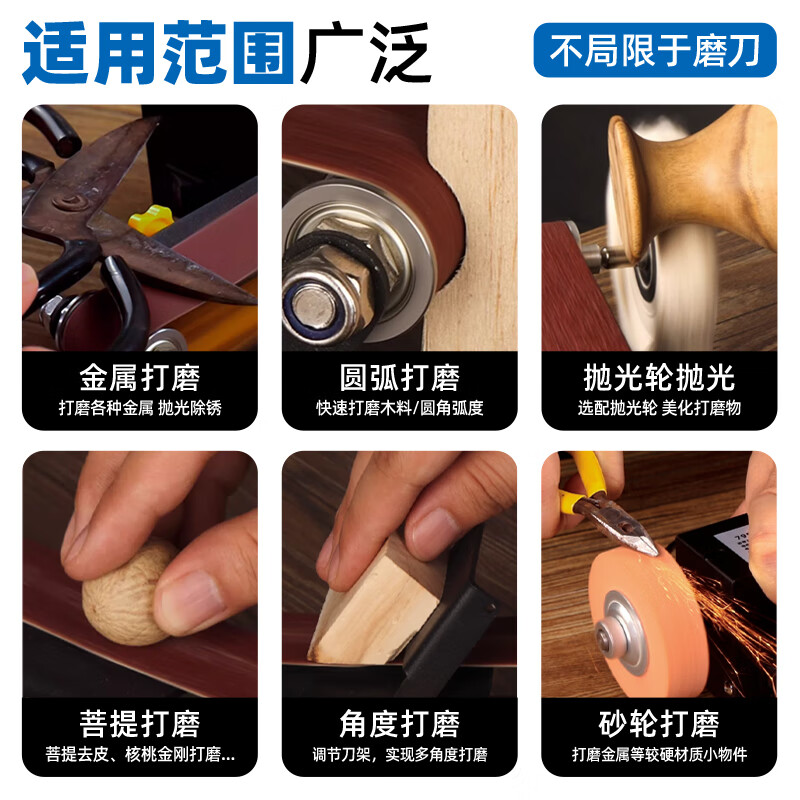 适用范围广泛

不局限于磨刀

金属打磨
打磨各种金属 抛光除锈

圆弧打磨
快速打磨木料/圆角弧度

抛光轮抛光
选配抛光轮 美化打磨物

菩提打磨
菩提去皮、核桃金刚打磨...

角度打磨
调节刀架，实现多角度打磨

砂轮打磨
打磨金属等较硬材质小物件