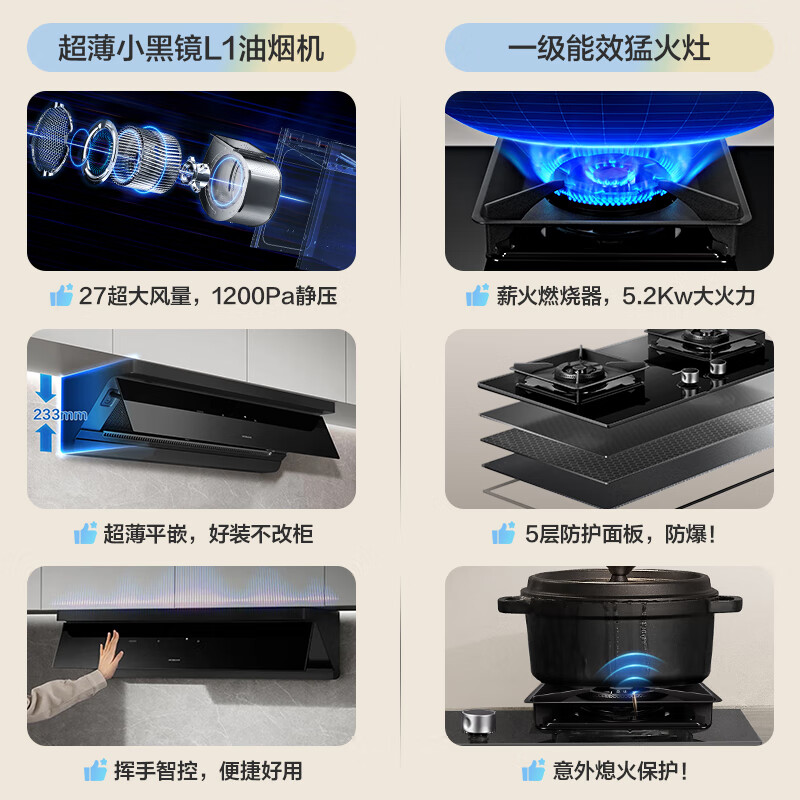 超薄小黑镜L1油烟机

27超大风量，1200Pa静压

233mm

超薄平嵌，好装不改柜

挥手智控，便捷好用

一级能效猛火灶

薪火燃烧器，5.2Kw大火力

5层防护面板，防爆！

意外熄火保护！