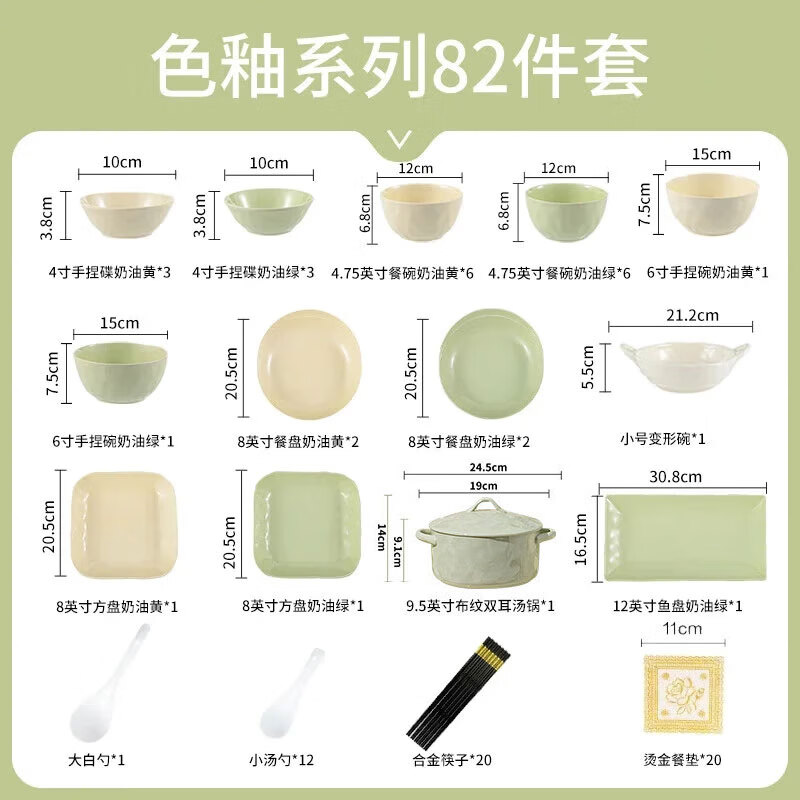 色釉系列82件套

10cm
3.8cm
4寸手捏碟奶油黄*3

10cm
3.8cm
4寸手捏碟奶油绿*3

12cm
6.8cm
4.75英寸餐碗奶油黄*6

12cm
6.8cm
4.75英寸餐碗奶油绿*6

15cm
7.5cm
6寸手捏碗奶油黄*1

15cm
7.5cm
6寸手捏碗奶油绿*1

20.5cm
8英寸餐盘奶油黄*2

20.5cm
8英寸餐盘奶油绿*2

21.2cm
5.5cm
小号变形碗*1

20.5cm
8英寸方盘奶油黄*1

20.5cm
8英寸方盘奶油绿*1

24.5cm
19cm
14cm
9.1cm
9.5英寸布纹双耳汤锅*1

30.8cm
16.5cm
12英寸鱼盘奶油绿*1

大白勺*1

小汤勺*12

合金筷子*20

11cm
烫金餐垫*20