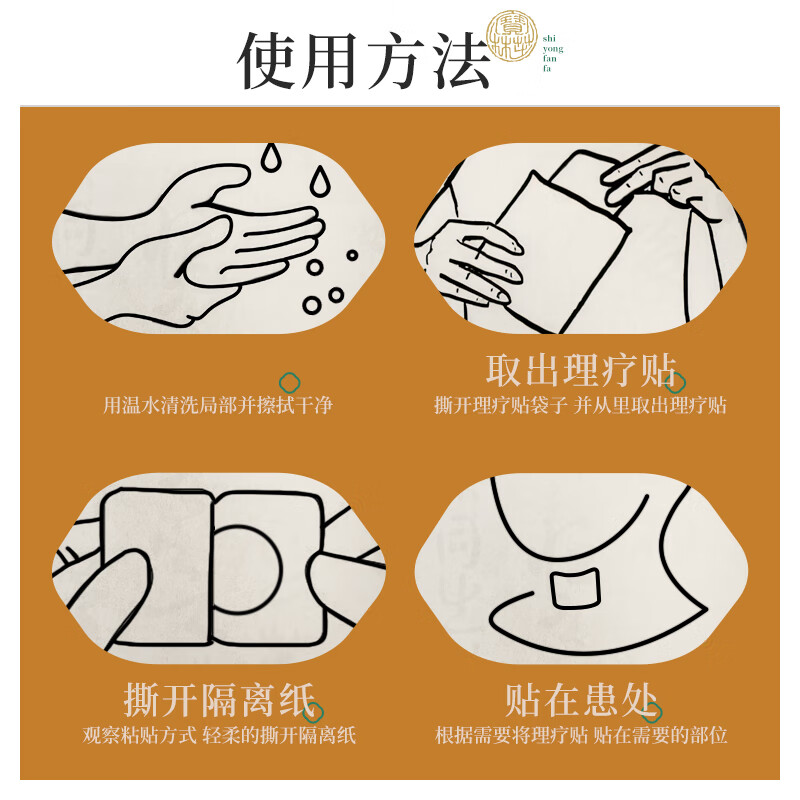 使用方法

shi yong fan fa

用温水清洗局部并擦拭干净

取出理疗贴

撕开理疗贴袋子 并从里取出理疗贴

撕开隔离纸

观察粘贴方式 轻柔的撕开隔离纸

贴在患处

根据需要将理疗贴 贴在需要的部位