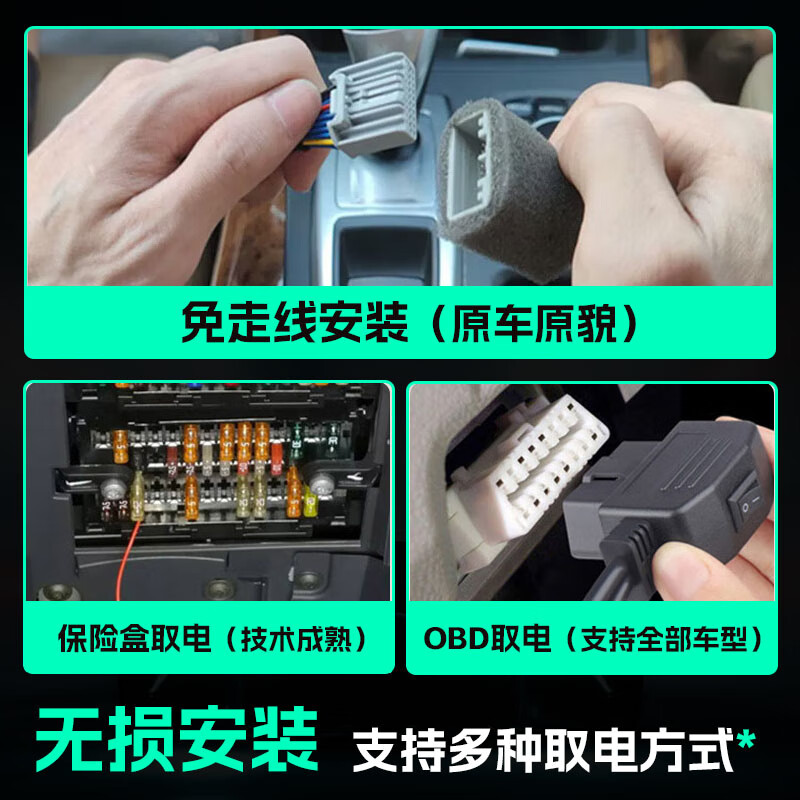 免走线安装（原车原貌）

保险盒取电（技术成熟）

OBD取电（支持全部车型）

无损安装 支持多种取电方式*