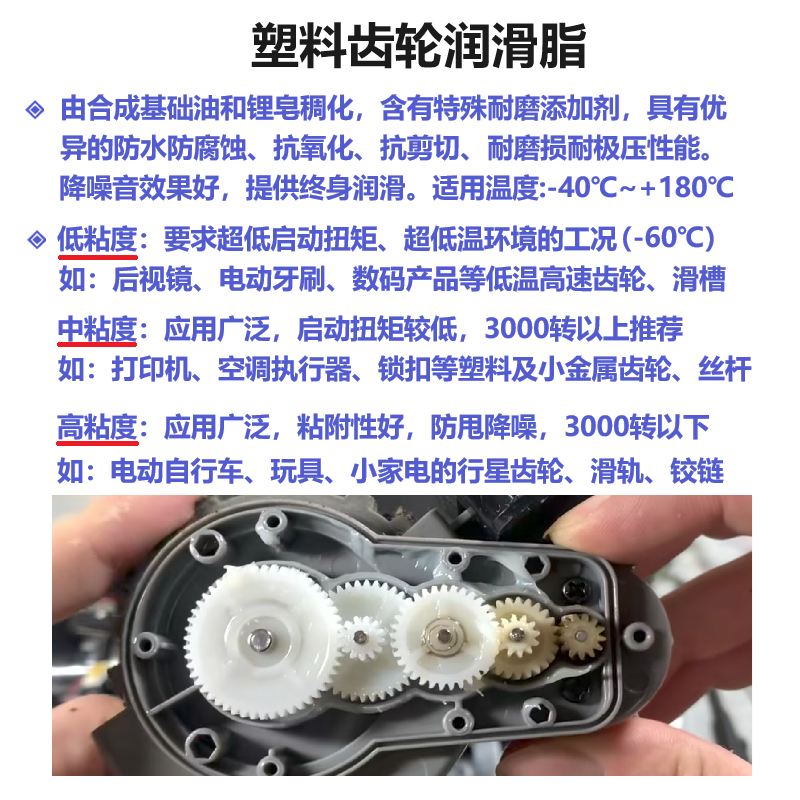 塑料齿轮润滑脂

◈ 由合成基础油和锂皂稠化，含有特殊耐磨添加剂，具有优异的防水防腐蚀、抗氧化、抗剪切、耐磨损耐极压性能。降噪音效果好，提供终身润滑。适用温度:-40℃~+180℃

◈ 低粘度：要求超低启动扭矩、超低温环境的工况（-60℃）
如：后视镜、电动牙刷、数码产品等低温高速齿轮、滑槽

中粘度：应用广泛，启动扭矩较低，3000转以上推荐
如：打印机、空调执行器、锁扣等塑料及小金属齿轮、丝杆

高粘度：应用广泛，粘附性好，防甩降噪，3000转以下
如：电动自行车、玩具、小家电的行星齿轮、滑轨、铰链