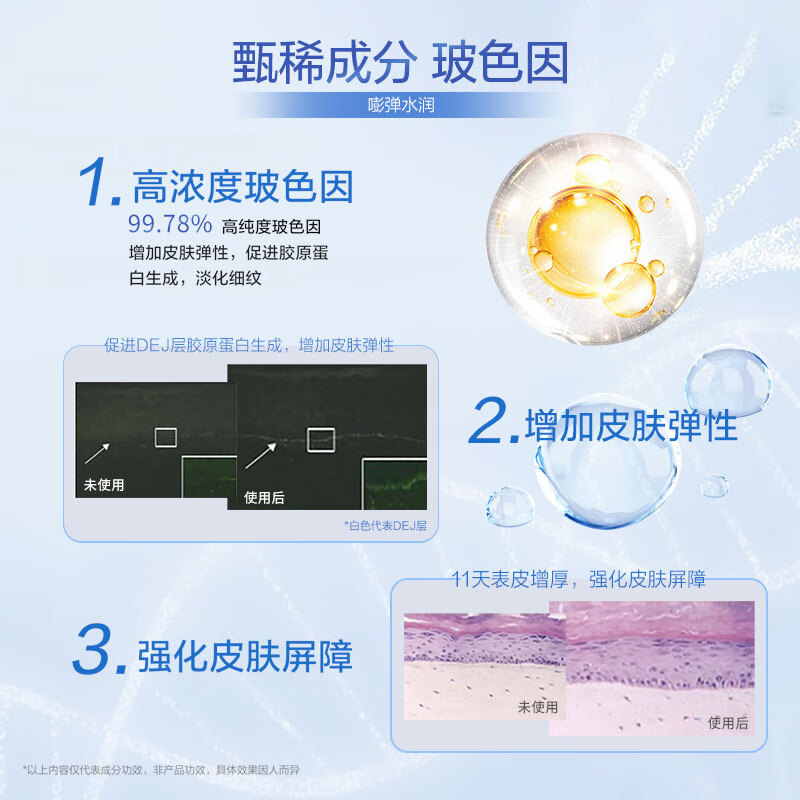 甄稀成分 玻色因
嘭弹水润

1. 高浓度玻色因
99.78% 高纯度玻色因
增加皮肤弹性，促进胶原蛋白生成，淡化细纹

促进DEJ层胶原蛋白生成，增加皮肤弹性
未使用
使用后
*白色代表DEJ层

2. 增加皮肤弹性

11天表皮增厚，强化皮肤屏障
未使用
使用后

3. 强化皮肤屏障

*以上内容仅代表成分功效，非产品功效，具体效果因人而异