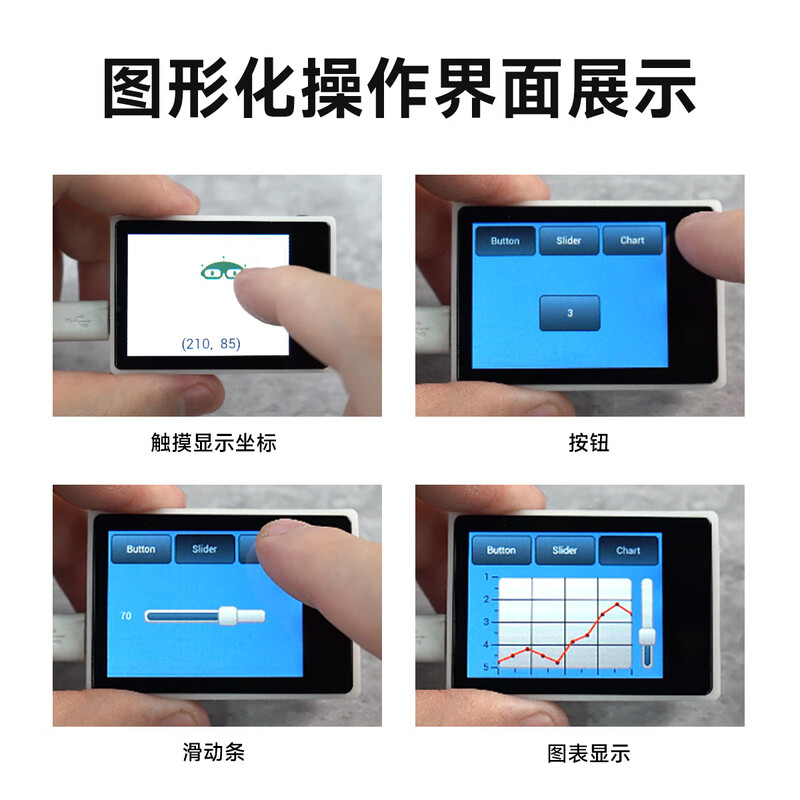 图形化操作界面展示

(210, 85)

触摸显示坐标

Button Slider Chart

3

按钮

Button Slider

70

滑动条

Button Slider Chart

1
2
3
4
5

图表显示