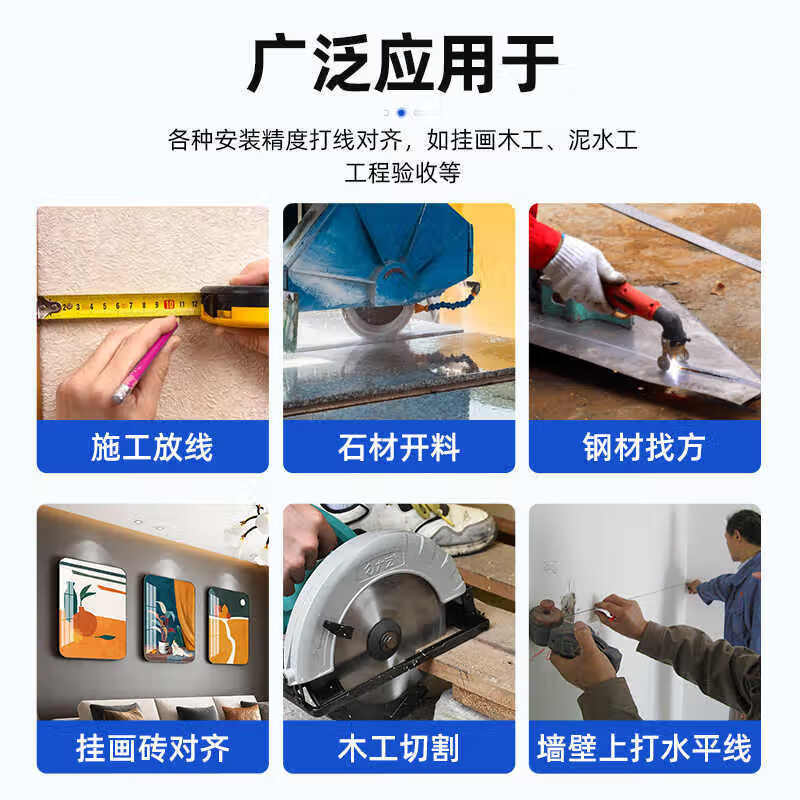 广泛应用于

各种安装精度打线对齐，如挂画木工、泥水工工程验收等

施工放线

石材开料

钢材找方

挂画砖对齐

木工切割

墙壁上打水平线